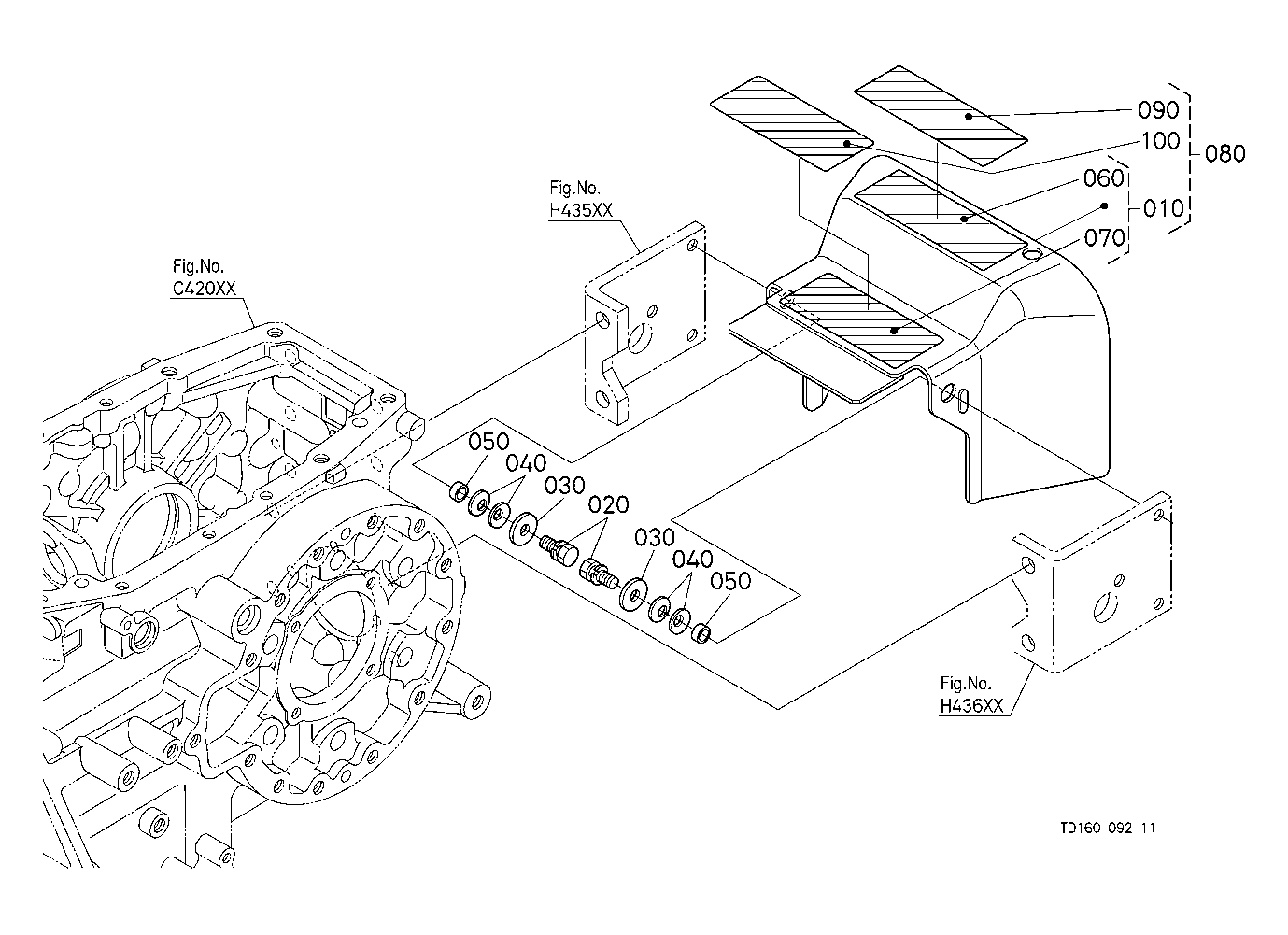 090
100
080
060
010
070
Fig.No.
H435XX
Fig.No.
C420XX
050
040
030
020
030
040
050
Fig.No.
H436XX
TD160-092-11