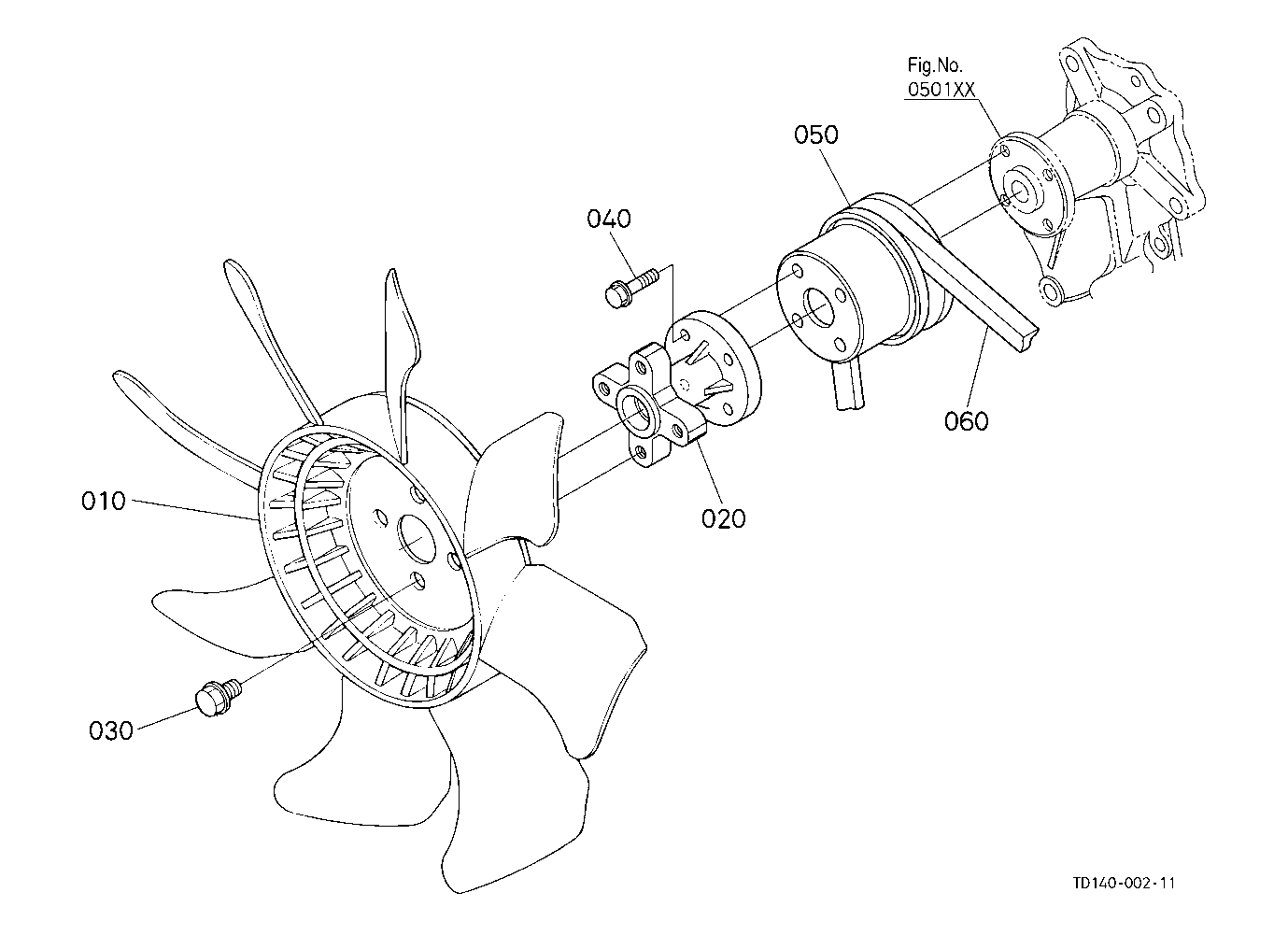 Fig.No.
0501XX

050

040

060

020

010

030

TD140-002-11