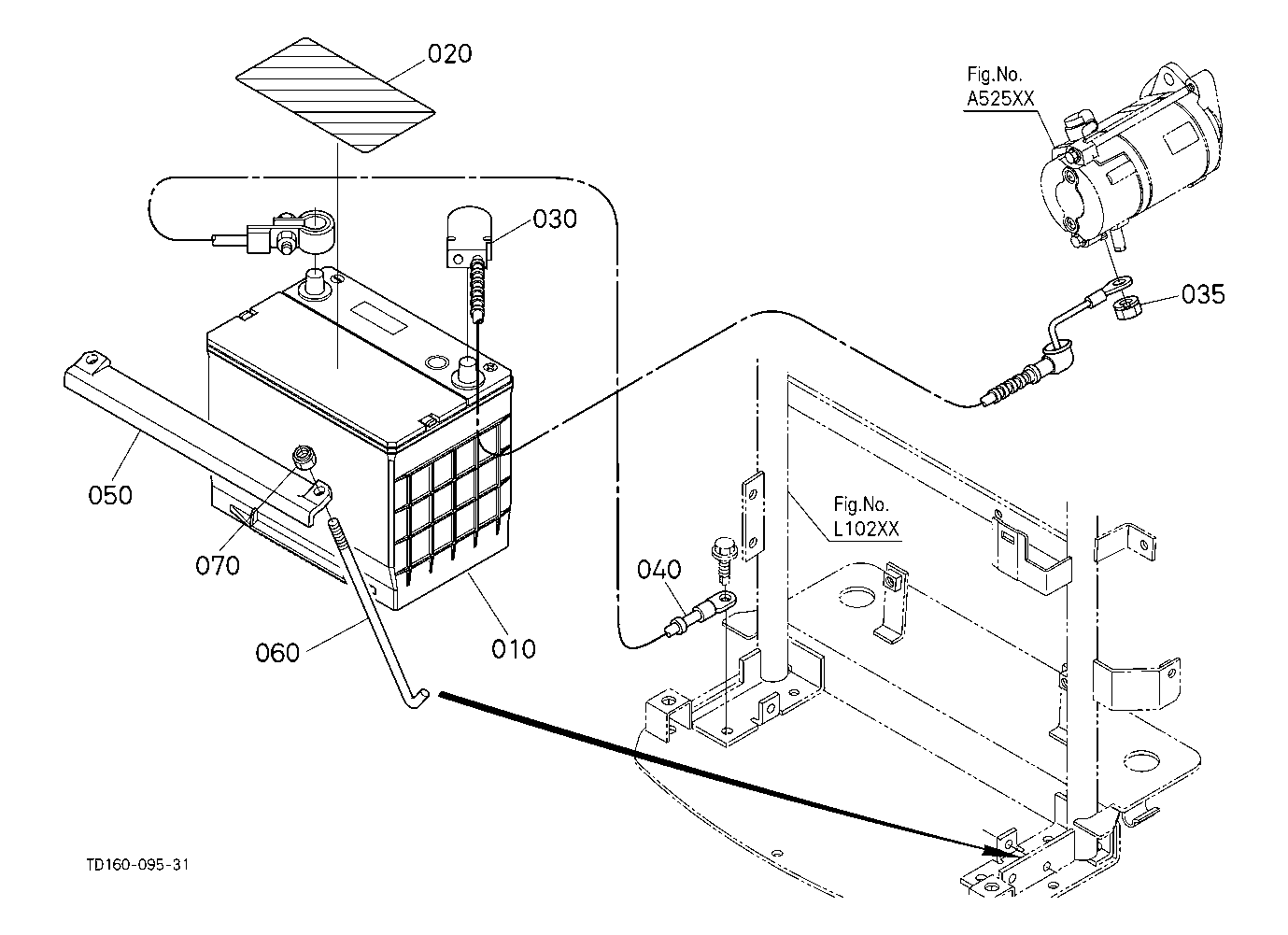 020

Fig.No.
A525XX

030

035

050

070

Fig.No.
L102XX

040

060

010

TD160-095-31