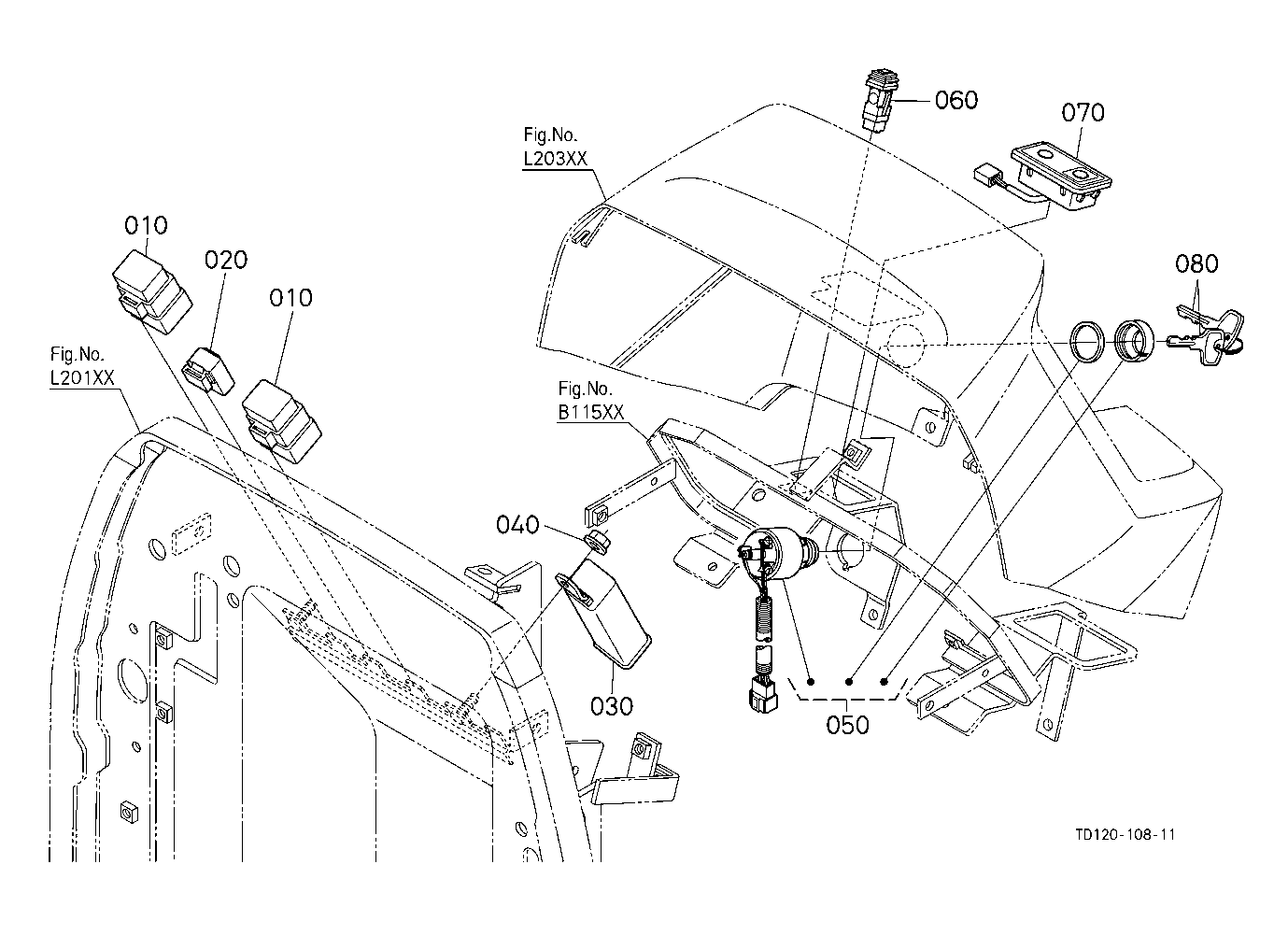 060

070

Fig.No.
L203XX

010

020

010

080

Fig.No.
L201XX

Fig.No.
B115XX

040

030

050

TD120-108-11