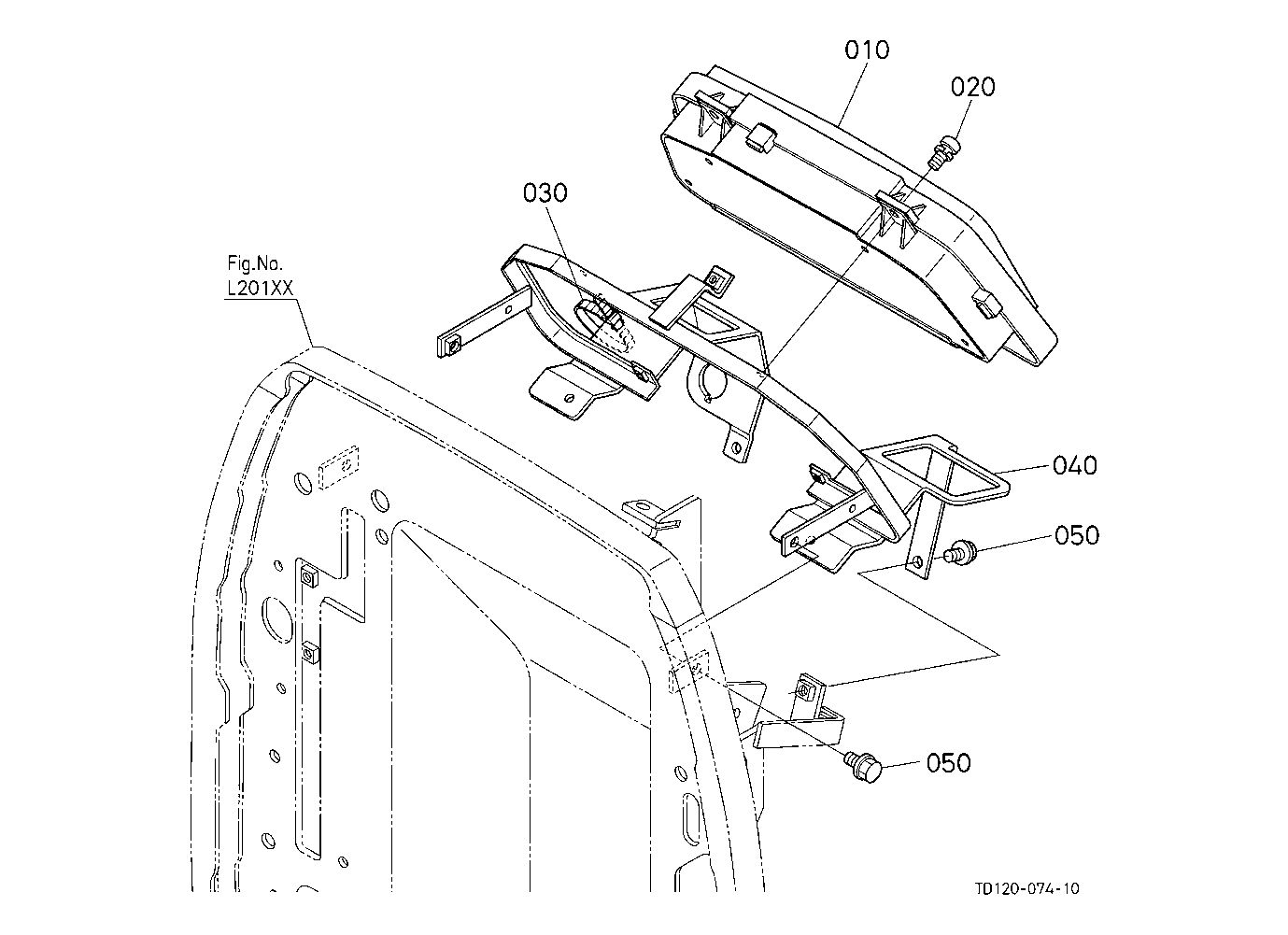 010
020
030
Fig.No.
L201XX
040
050
050
TD120-074-10