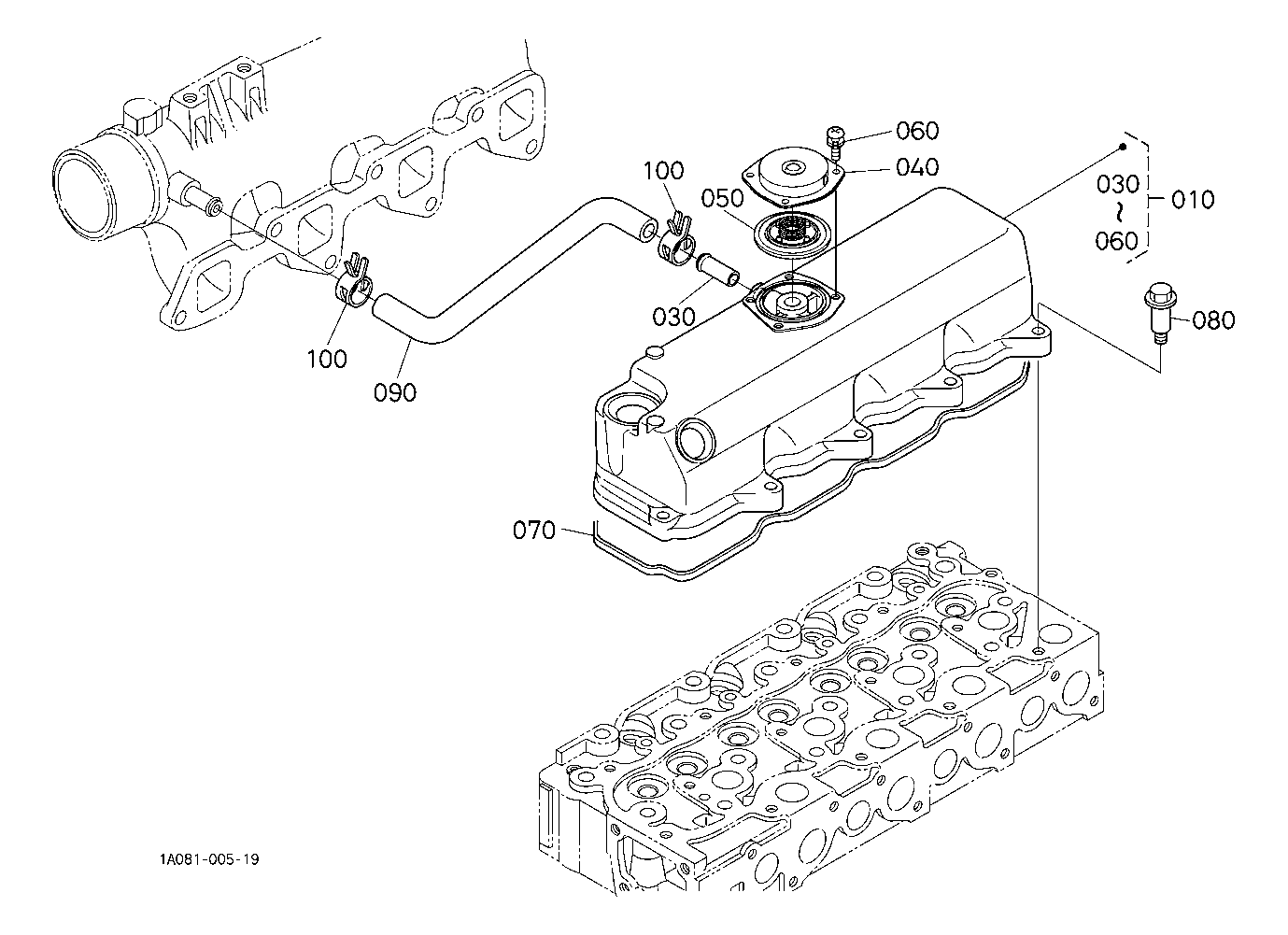 060
040
100
050
030
~
060
010
030
080
100
090
070
1A081-005-19