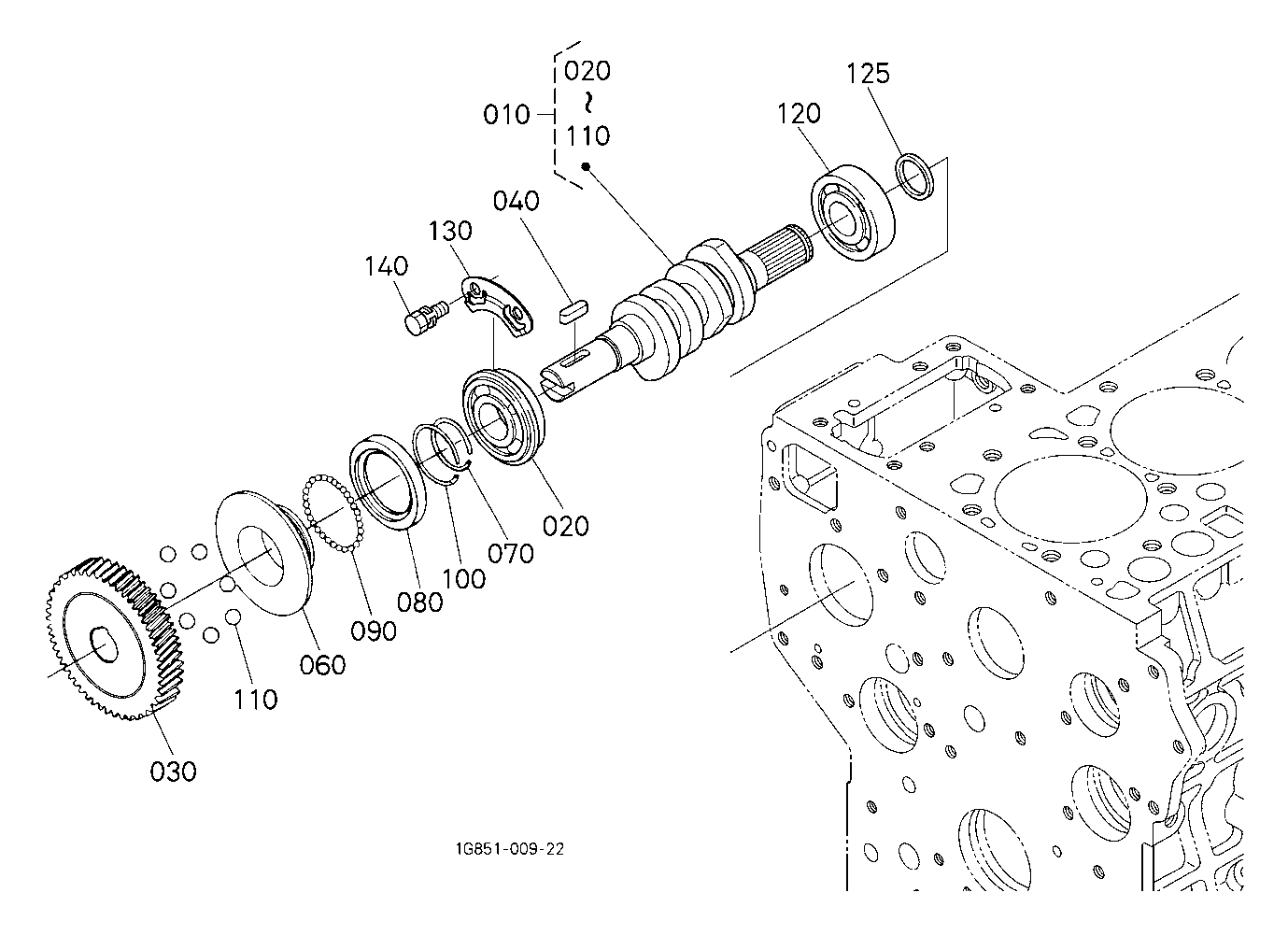 010
020
~
110
125
120
040
130
140
020
070
100
080
090
060
110
030
1G851-009-22