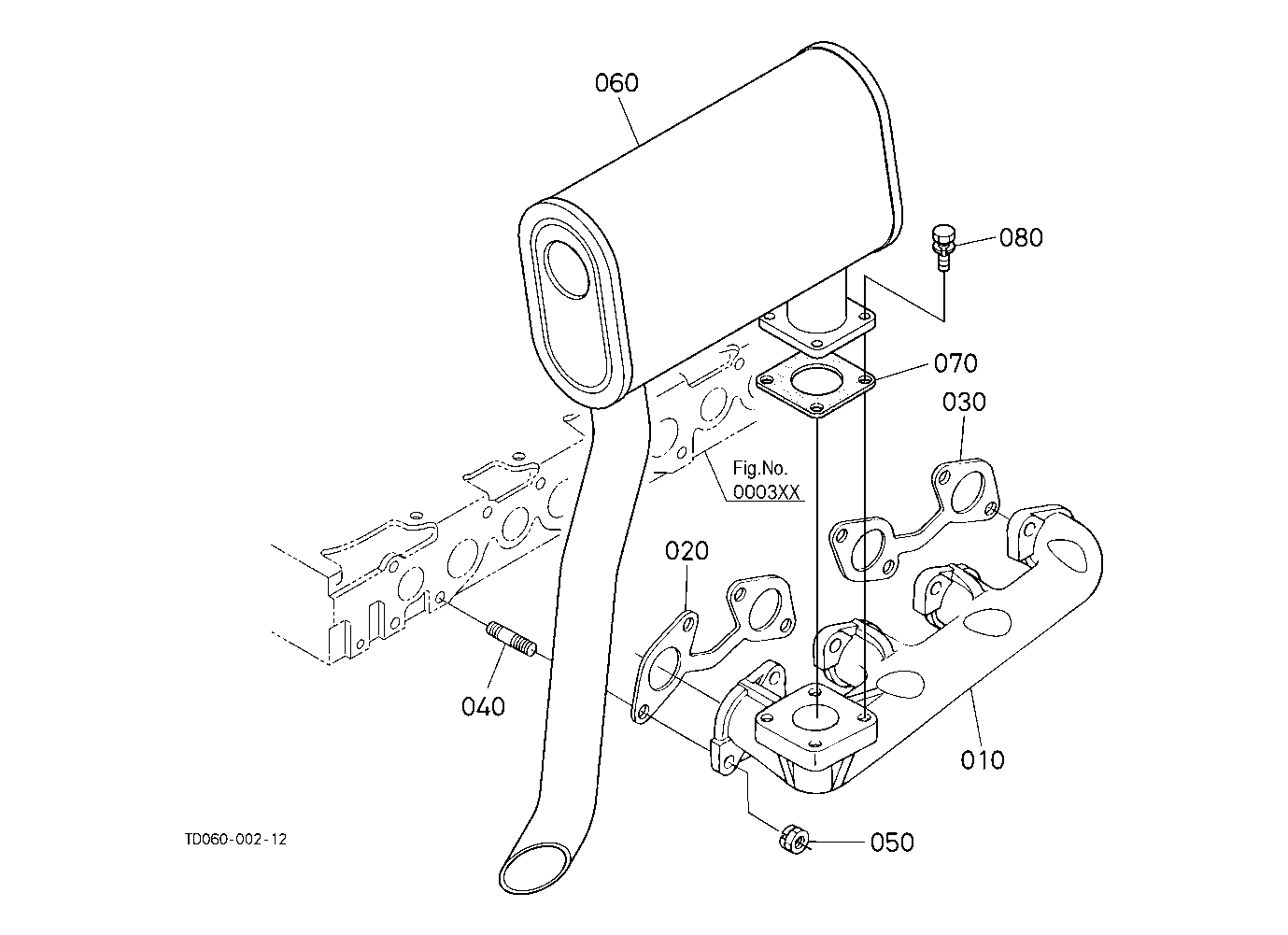 060

080

070

030

Fig.No.
0003XX

020

040

010

050

TD060-002-12