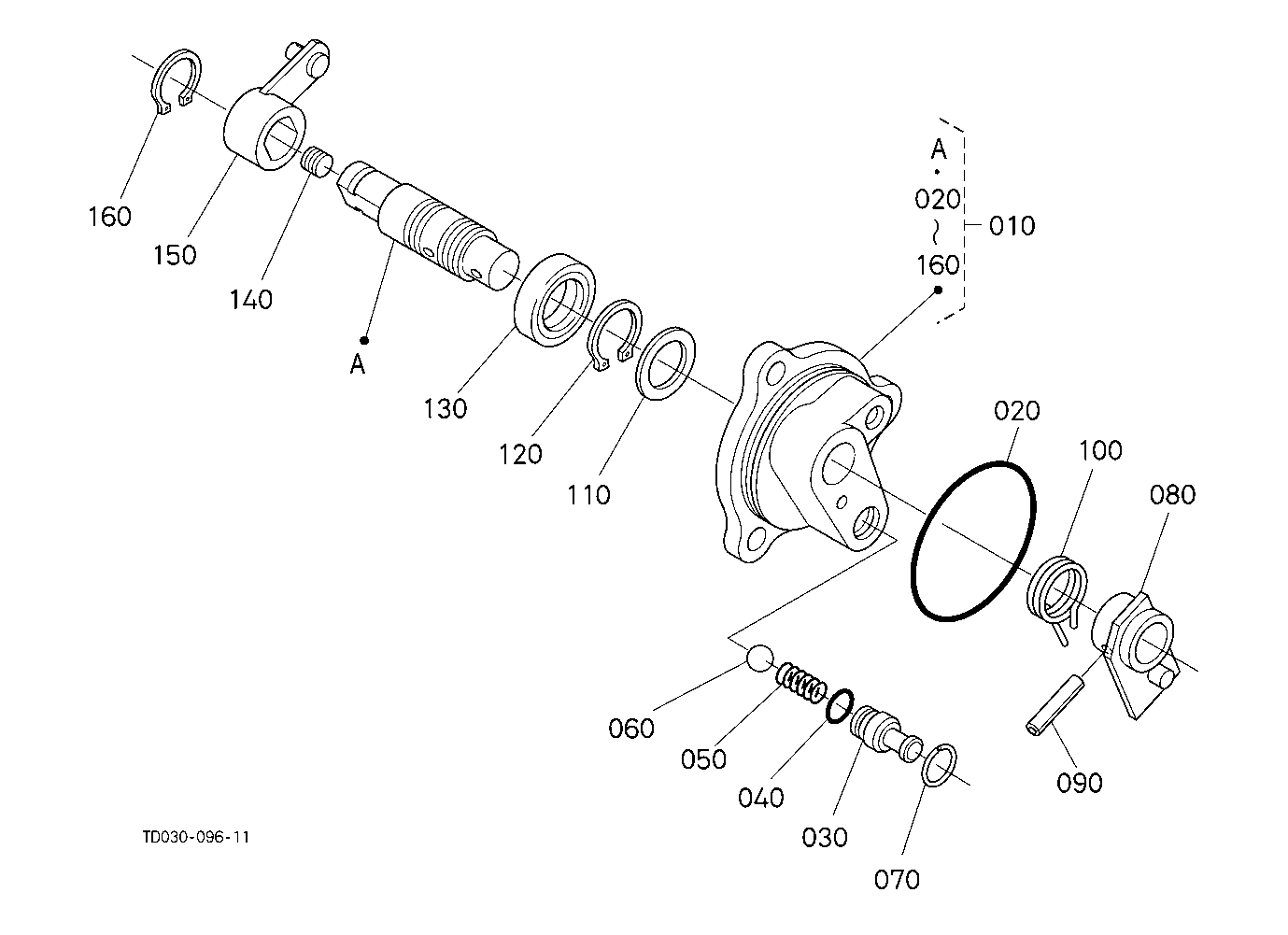 160
150
140
A
130
120
110
A
020
~
160
010
020
100
080
060
050
040
030
070
090
TD030-096-11