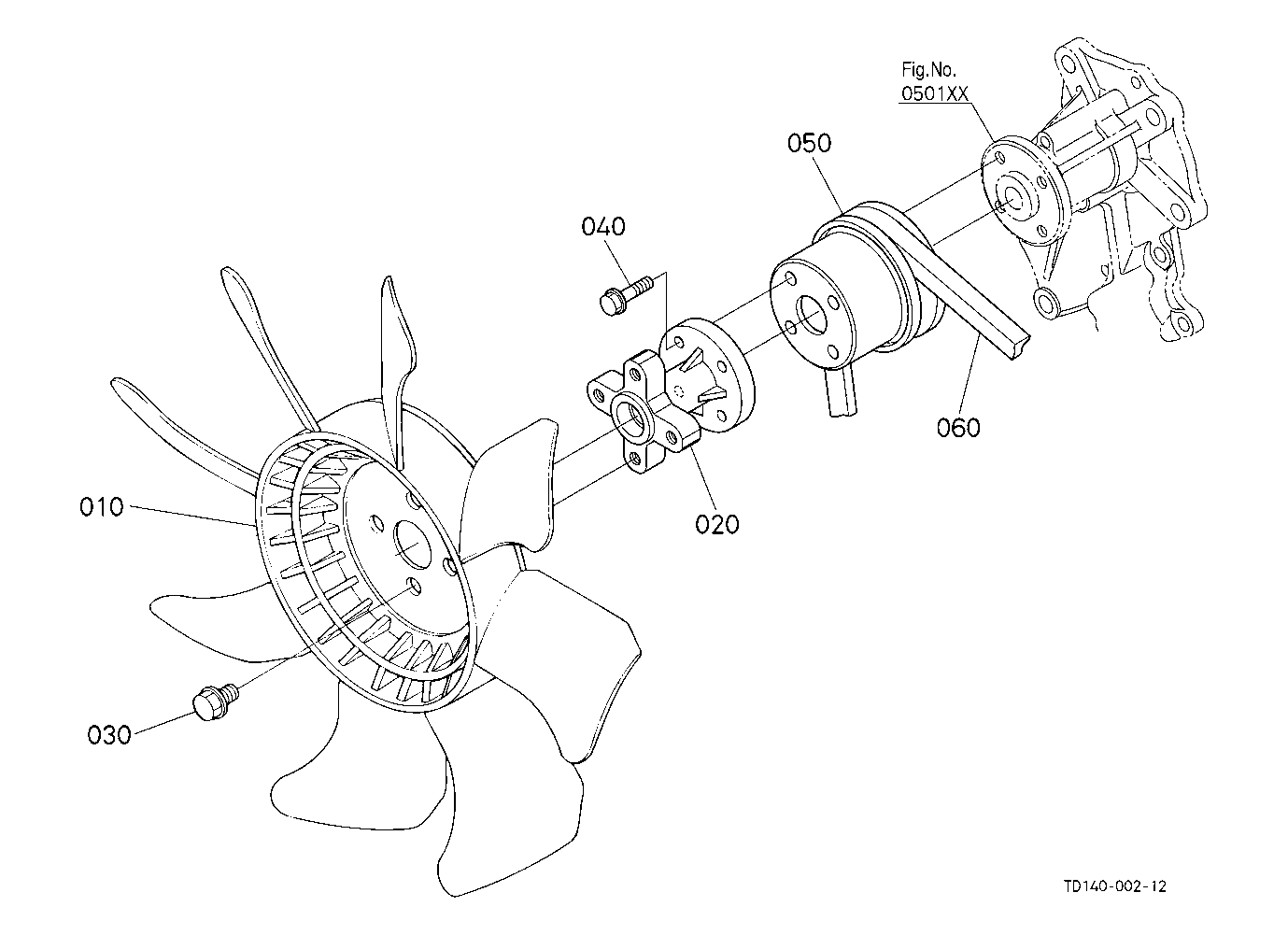 Fig.No.
0501XX

050

040

060

020

010

030

TD140-002-12