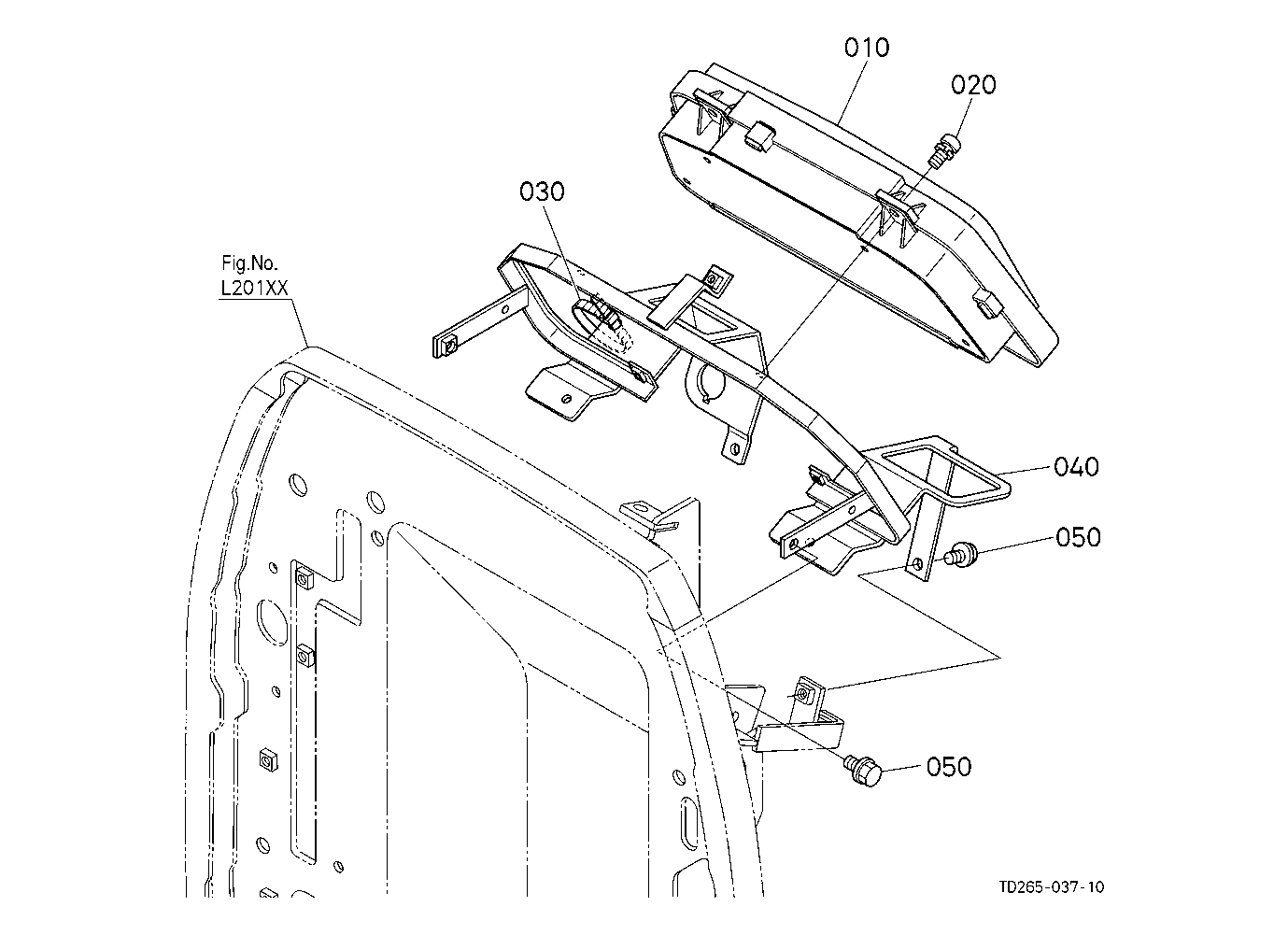 010
020
030
Fig.No.
L201XX
040
050
050
TD265-037-10