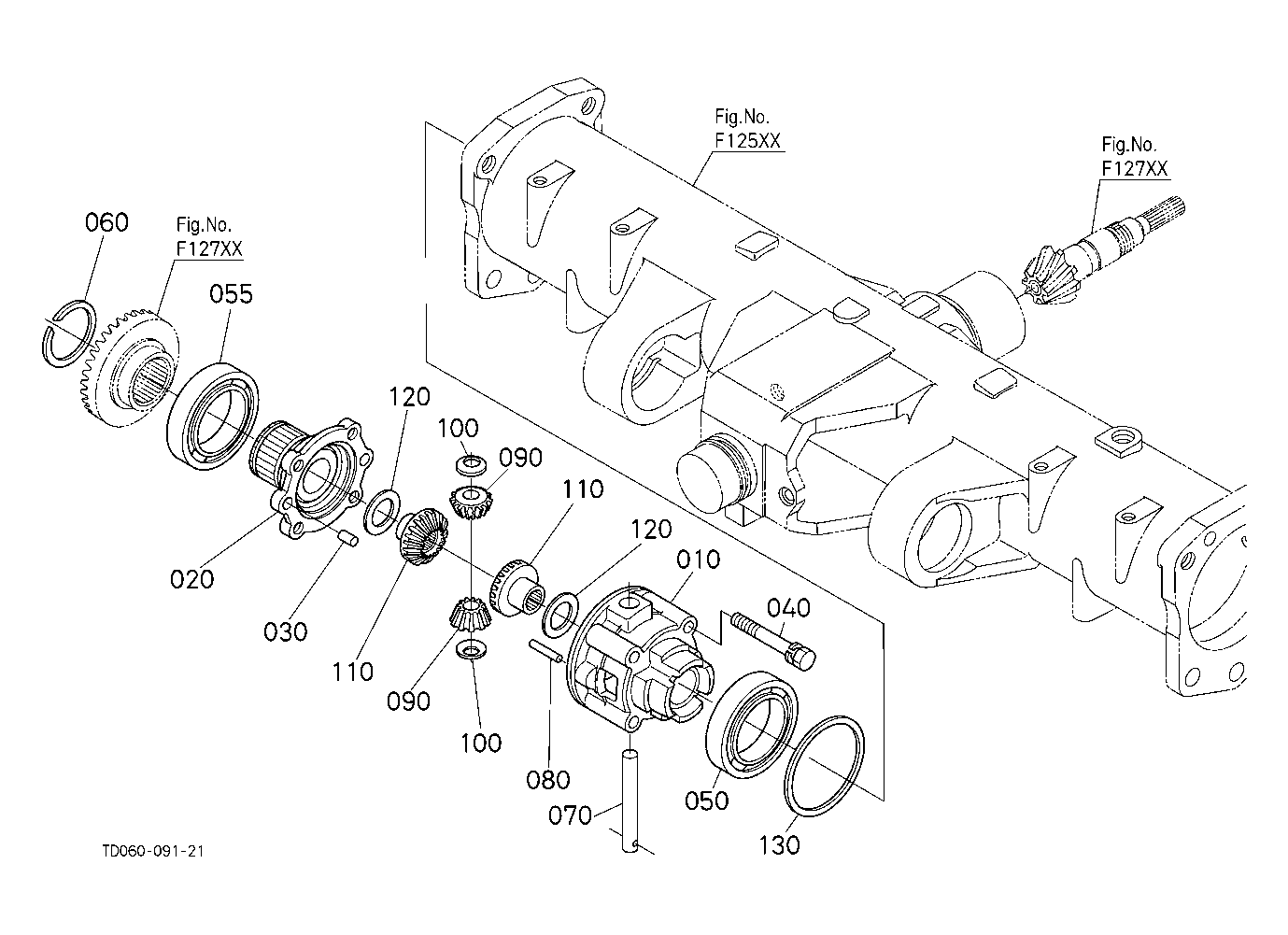 Fig.No.
F125XX

Fig.No.
F127XX

060

Fig.No.
F127XX

055

120

100

090

110

120

010

040

020

030

110

090

100

080

070

050

130

TD060-091-21