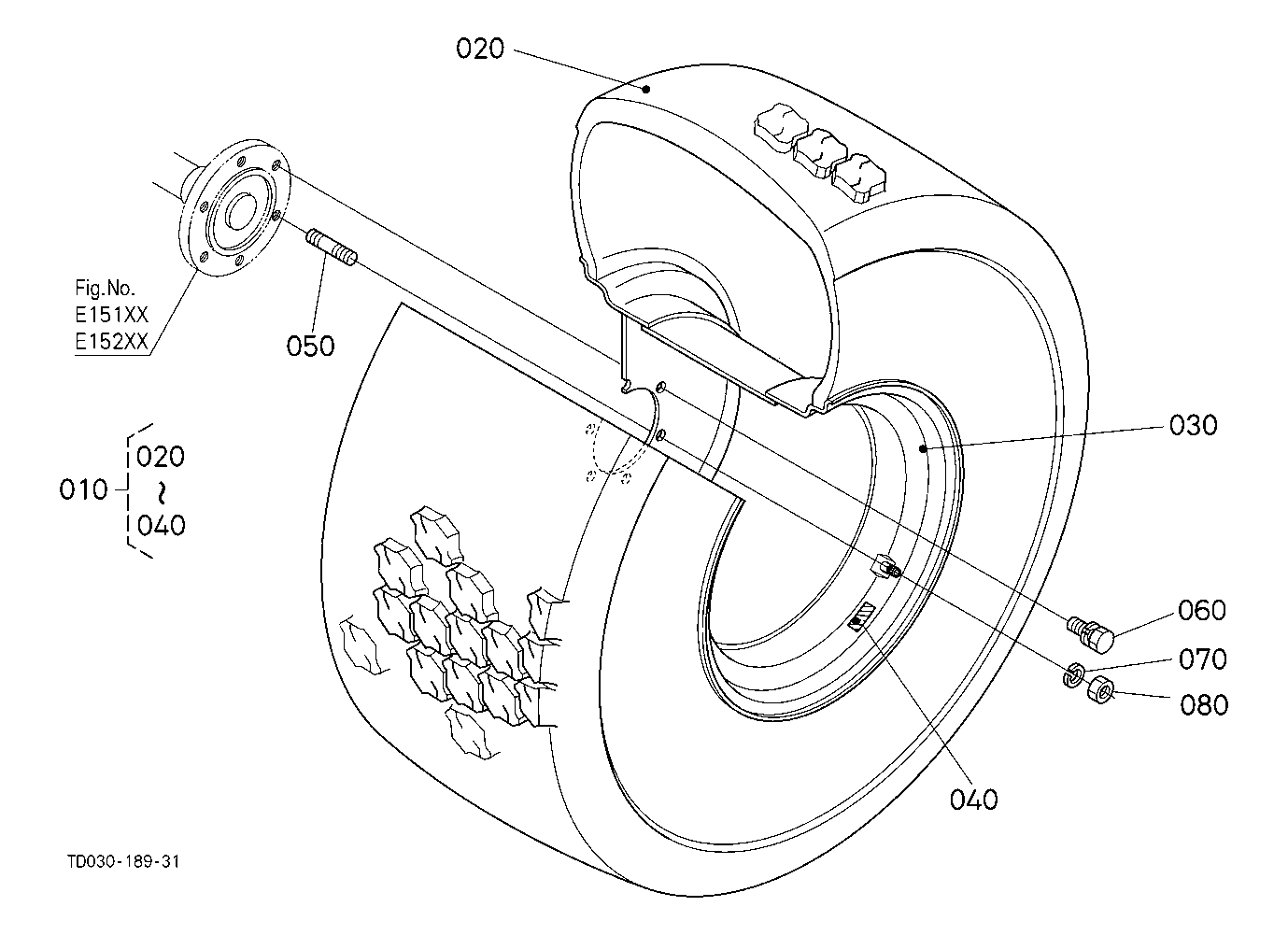 020

Fig.No.
E151XX
E152XX

050

010 020 ~ 040

030

060

070

080

040

TD030-189-31