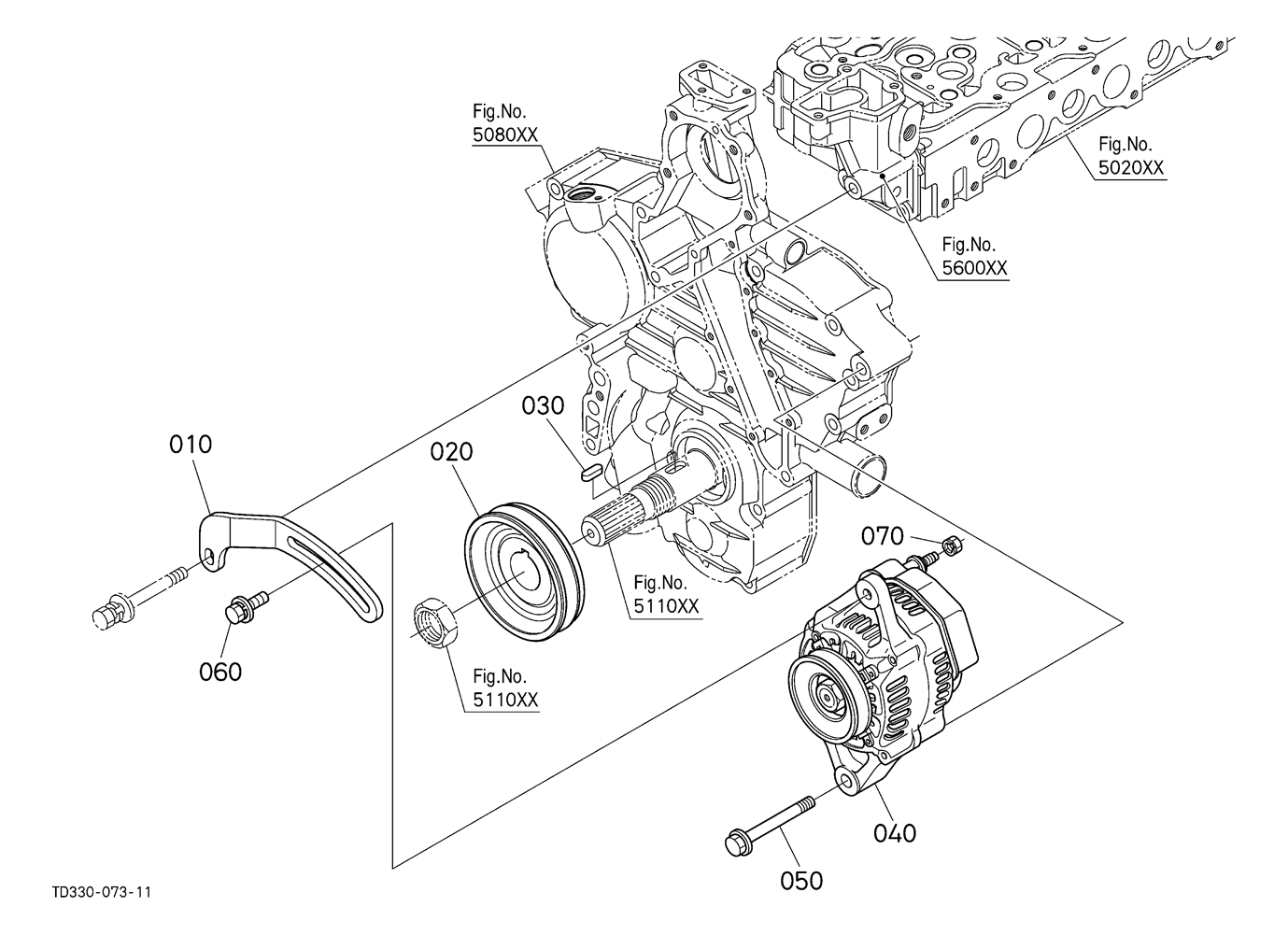 Fig.No.
5080XX

Fig.No.
5020XX

Fig.No.
5600XX

030

010

020

070

Fig.No.
5110XX

060

Fig.No.
5110XX

040

050

TD330-073-11