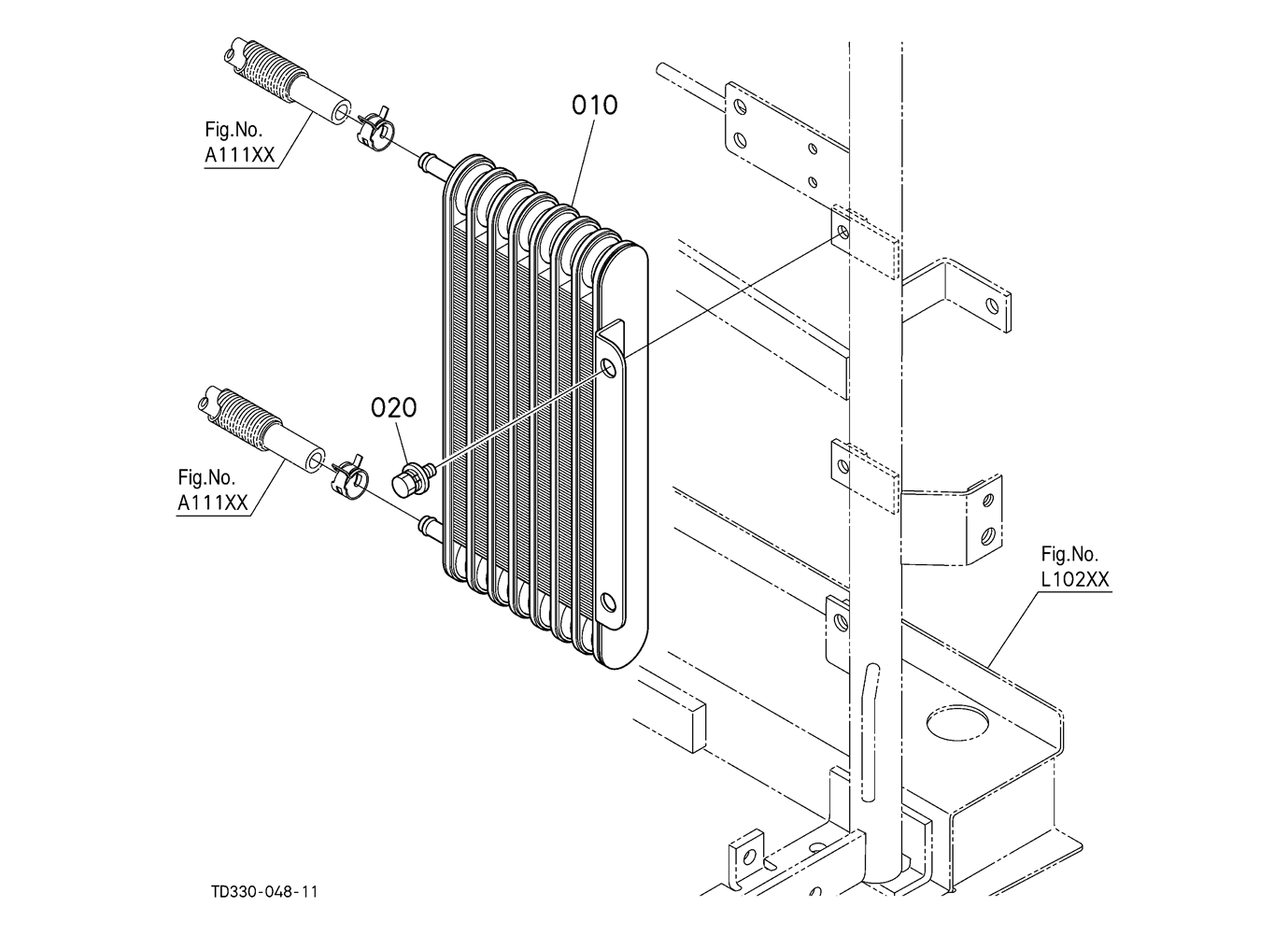 Fig.No.
A111XX

010

020

Fig.No.
A111XX

Fig.No.
L102XX

TD330-048-11