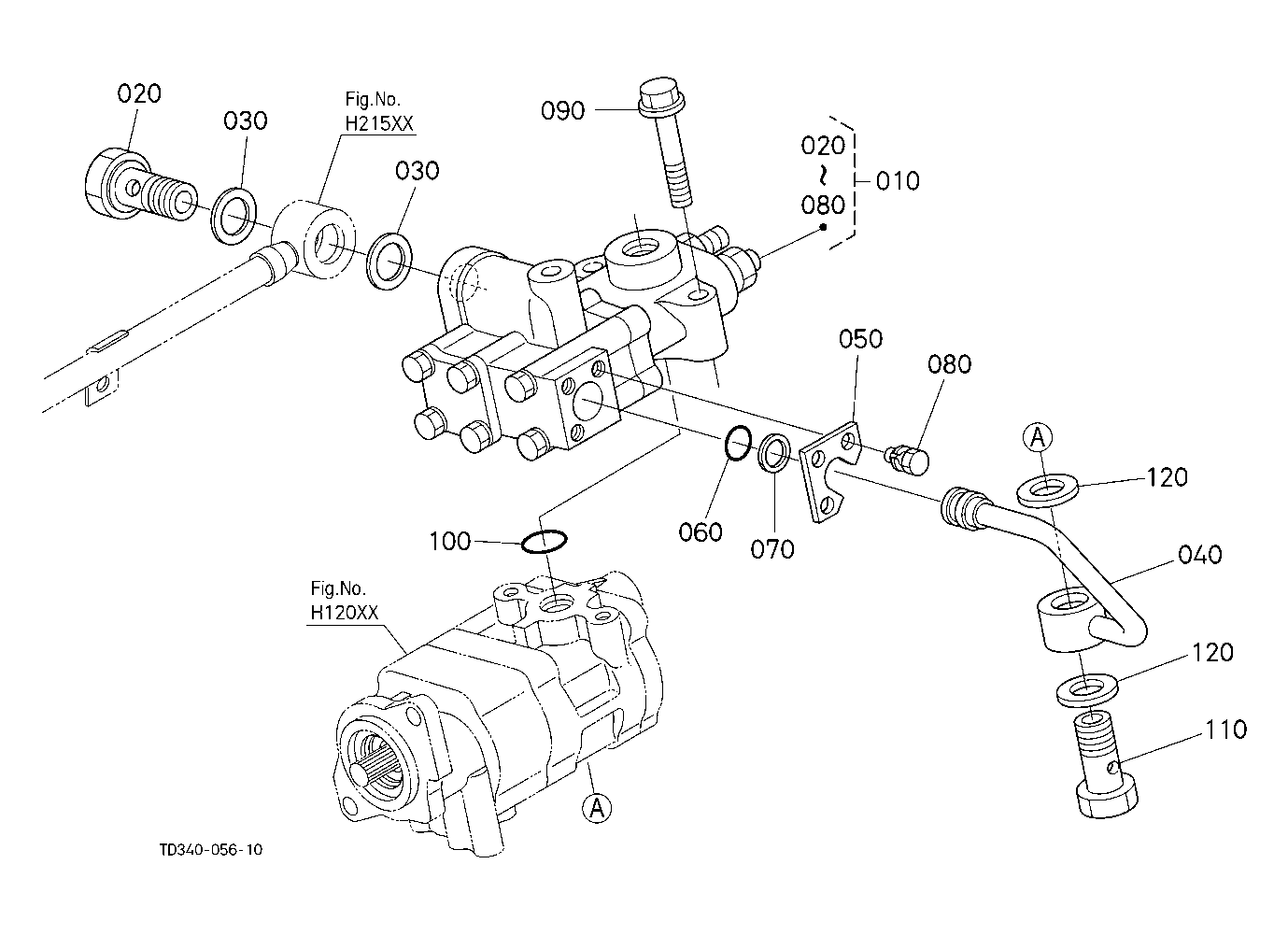 020
030
Fig.No.
H215XX
030
090
020
~
080
010
050
080
A
120
060
070
100
040
Fig.No.
H120XX
120
110
A
TD340-056-10