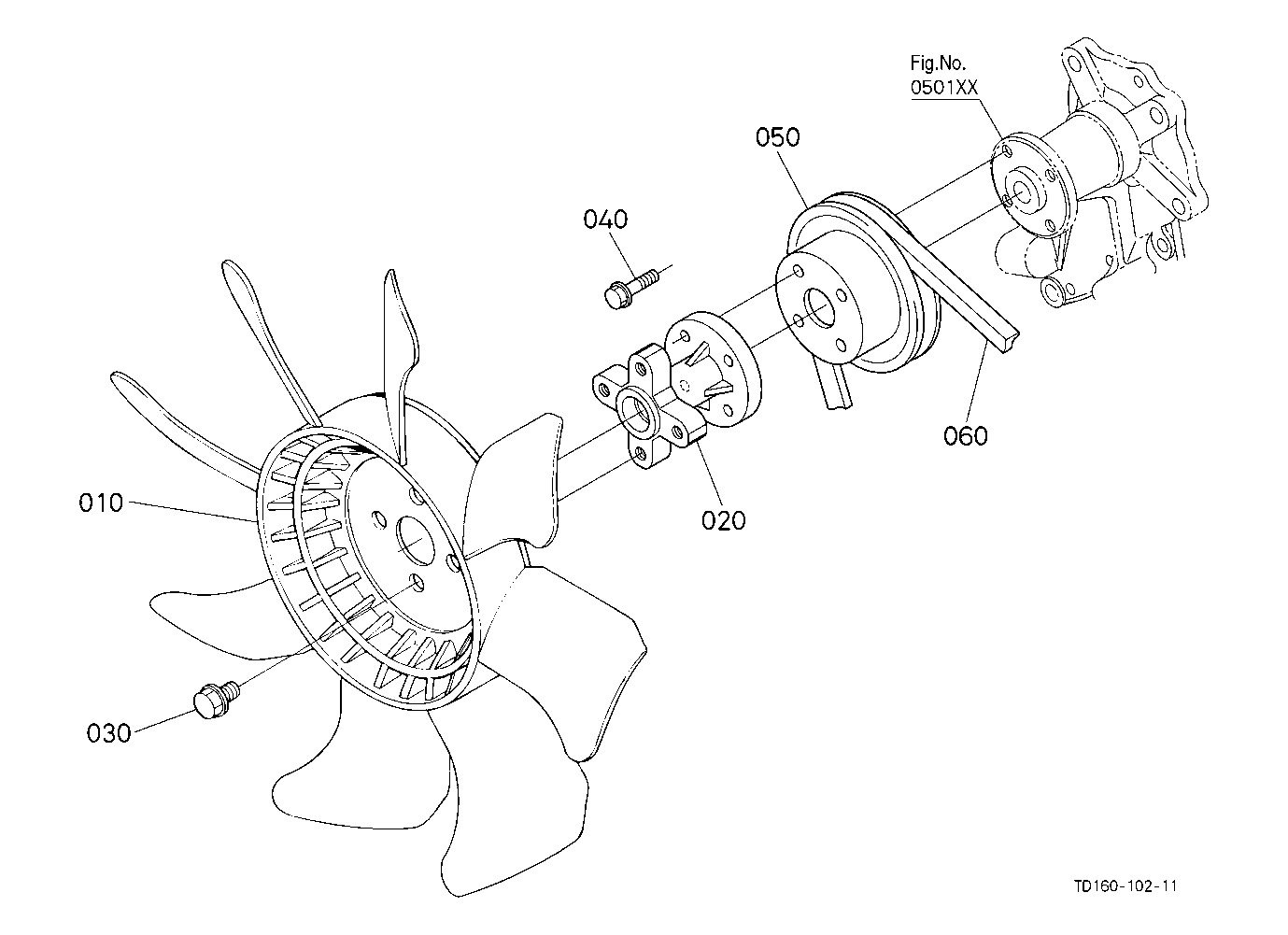 Fig.No.
0501XX

050

040

060

020

010

030

TD160-102-11