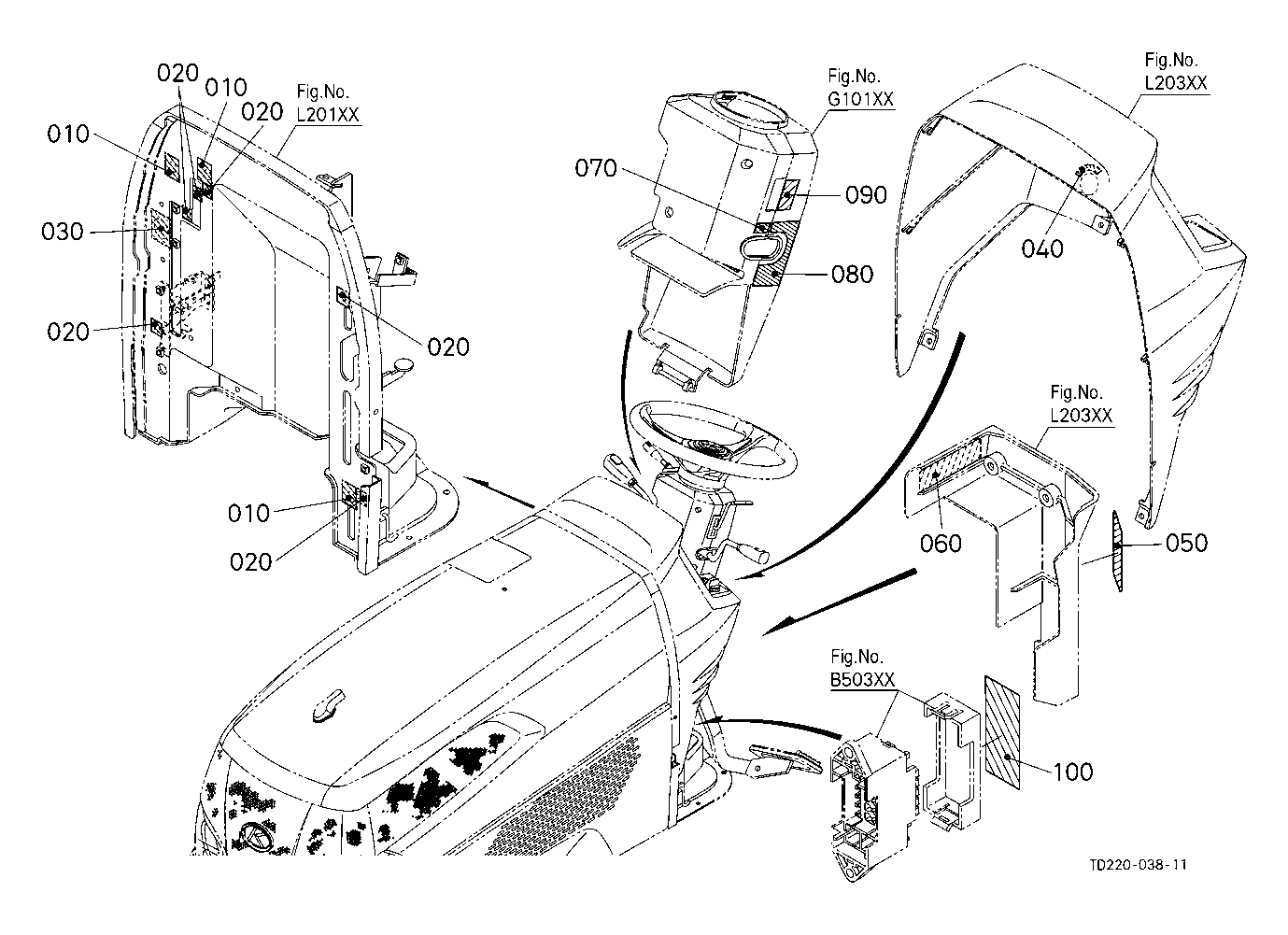 020
010
020
Fig.No.
L201XX
010
030
020
020
010
020
Fig.No.
G101XX
070
090
080
Fig.No.
L203XX
040
Fig.No.
L203XX
060
050
Fig.No.
B503XX
100
TD220-038-11