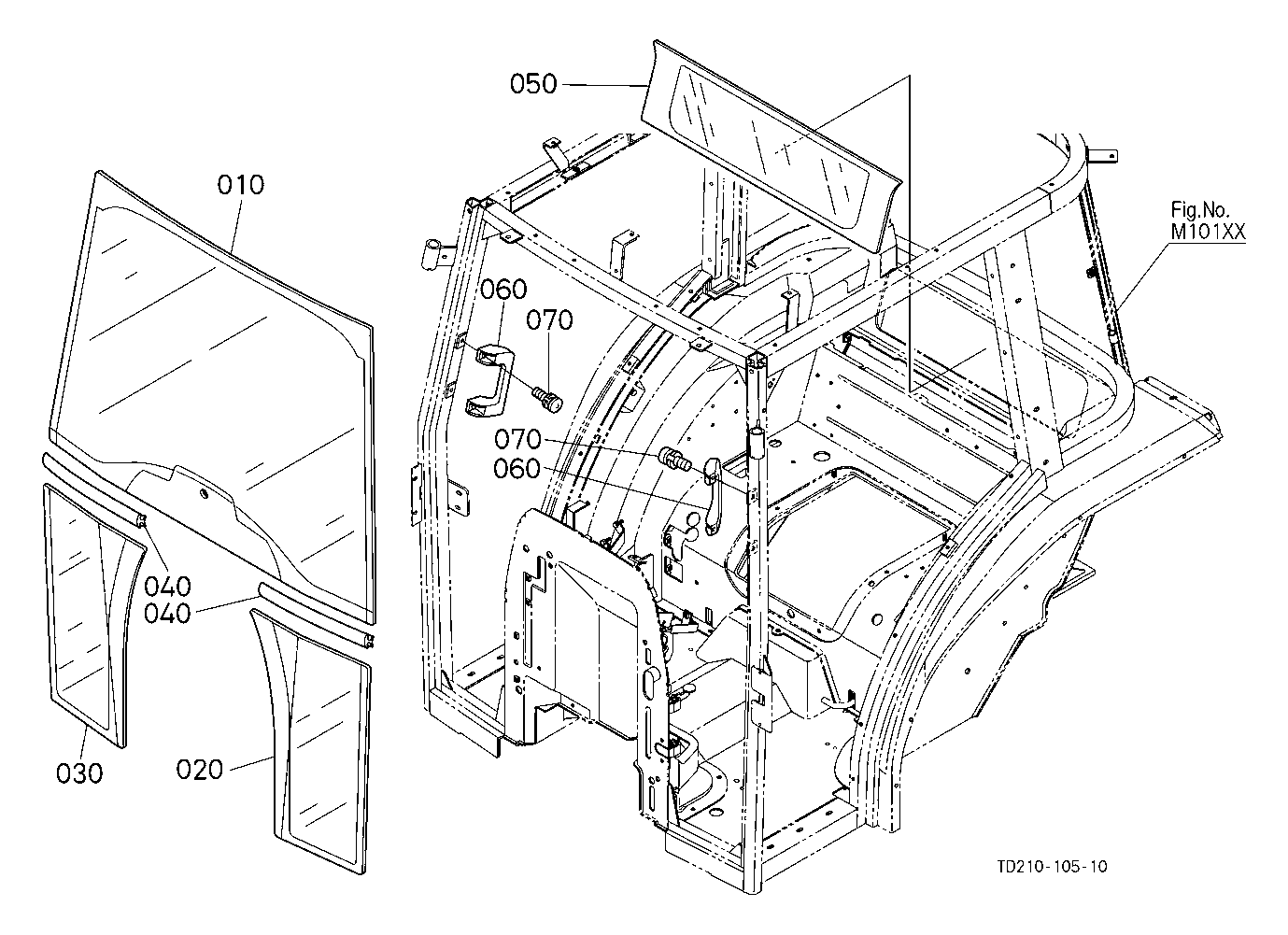 050

010

Fig.No.
M101XX

060

070

070

060

040

040

030

020

TD210-105-10