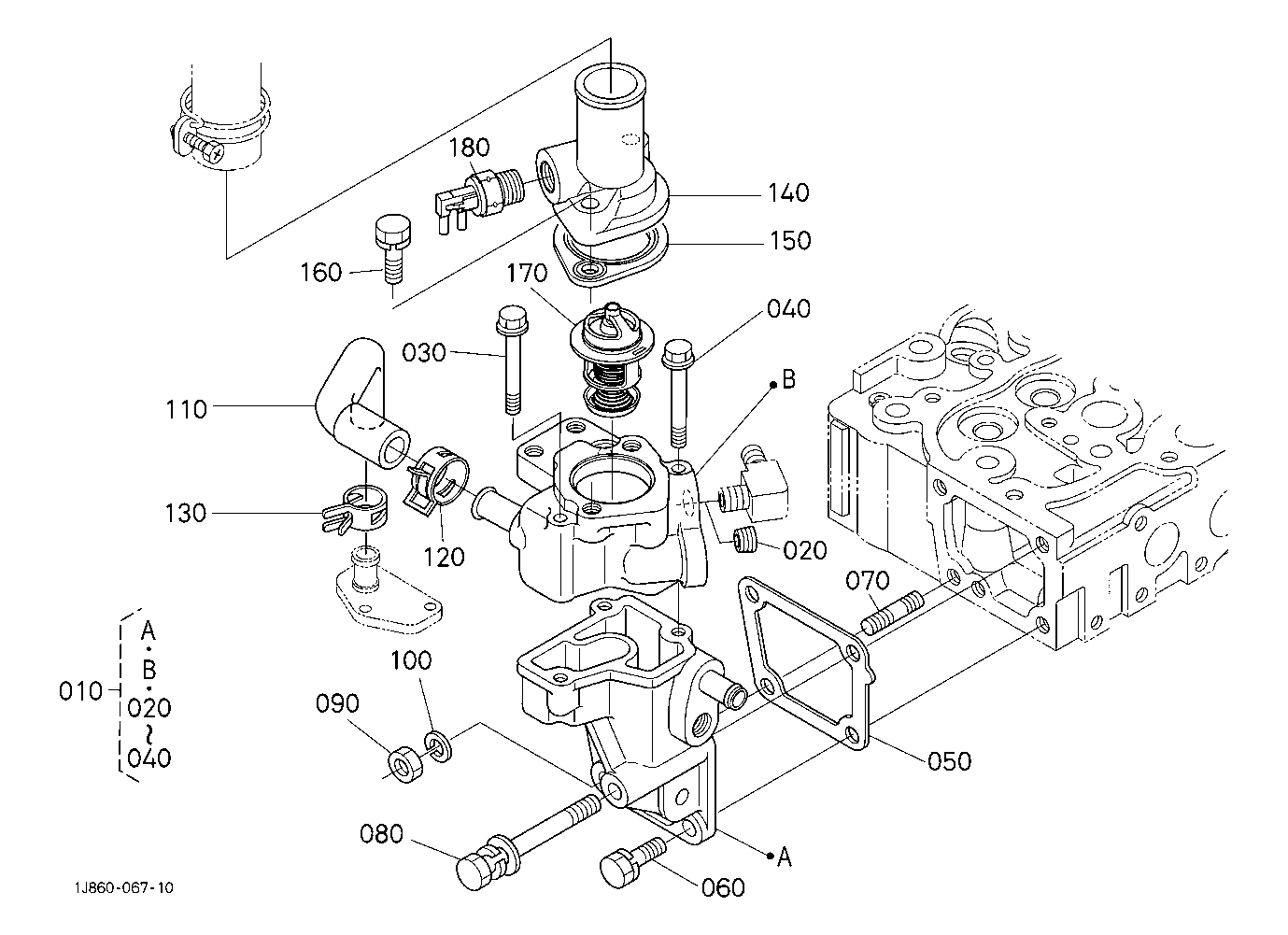 180
140
150
160
170
040
030
B
110
130
120
020
070
A
B
010
020
~
040
100
090
050
080
A
060
1J860-067-10