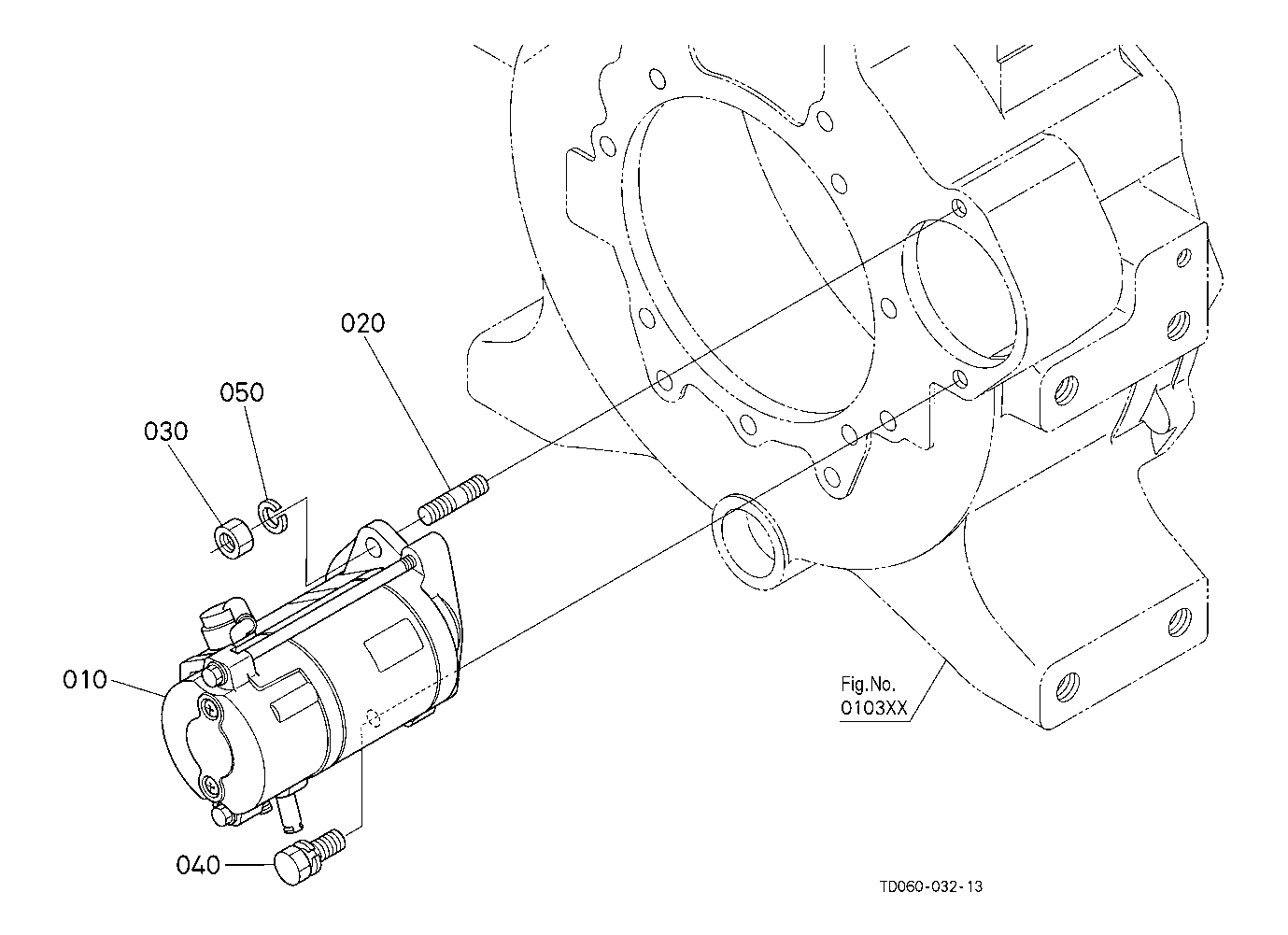 020

050

030

010

Fig.No.
0103XX

040

TD060-032-13