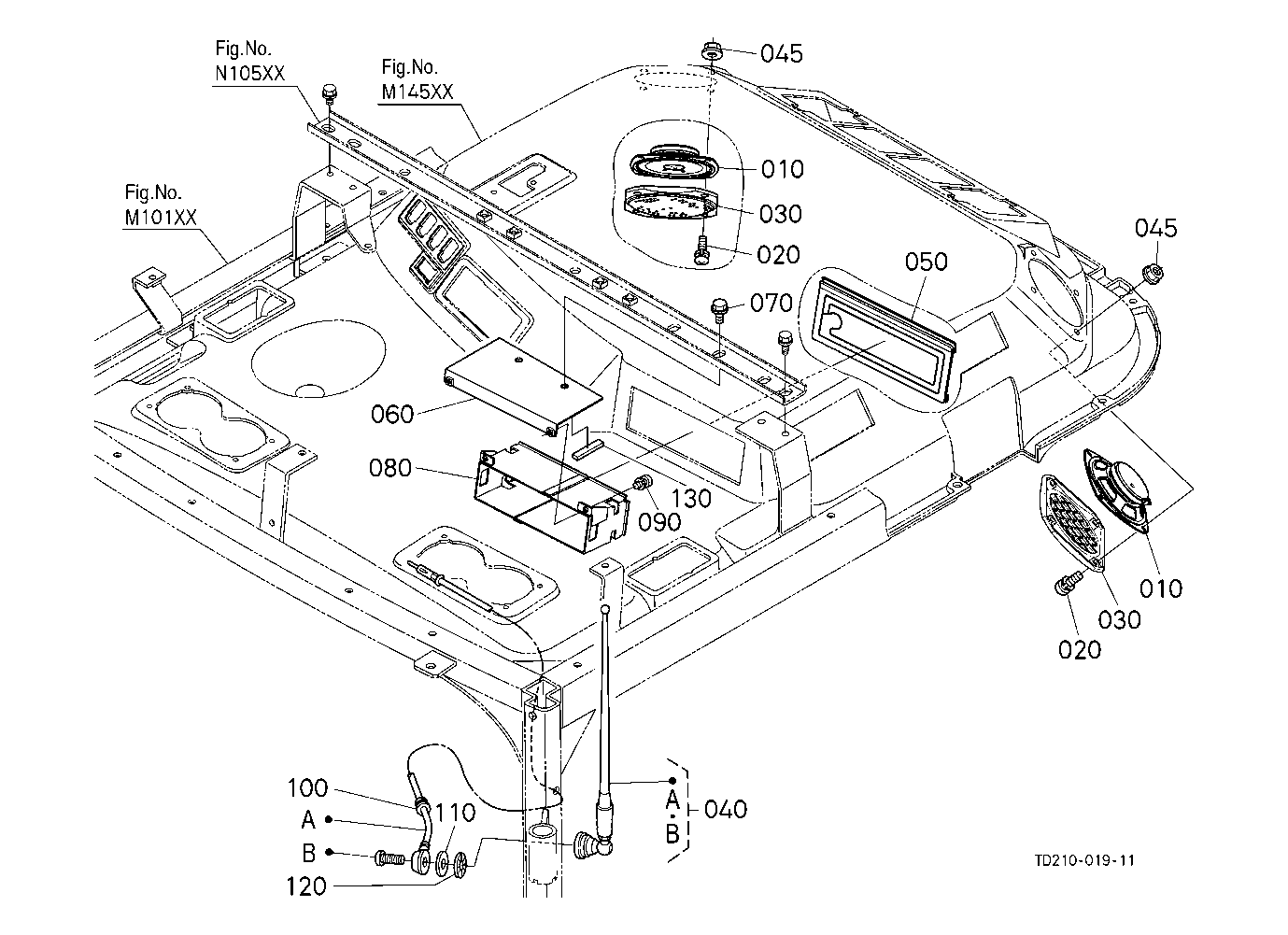 Fig.No.
N105XX

Fig.No.
M145XX

Fig.No.
M101XX

045
010
030
020
045
050
070
060
080
130
090
010
030
020
100
A
B
110
120
A
B
040

TD210-019-11