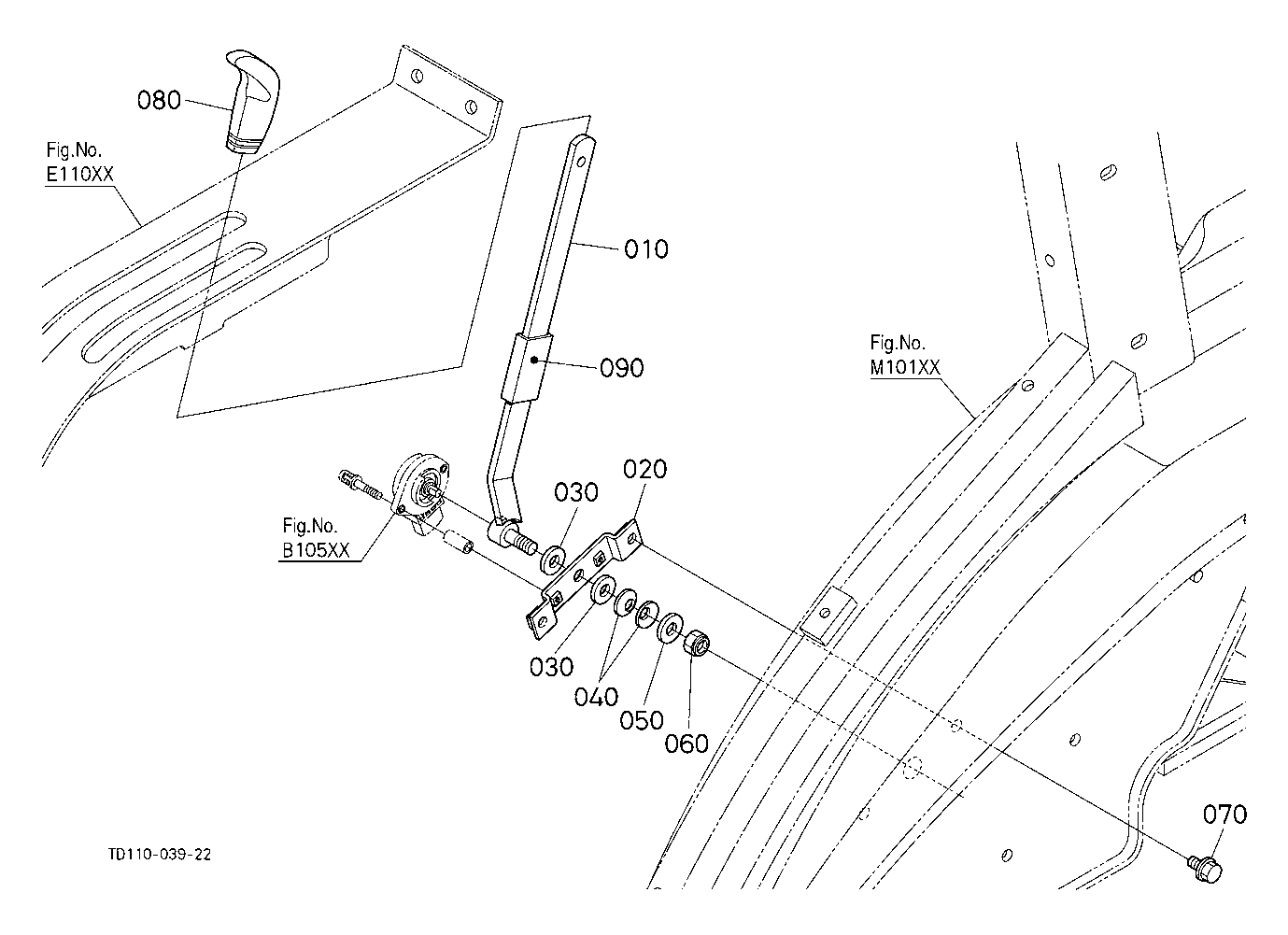 080

Fig.No.
E110XX

010

090

Fig.No.
M101XX

030

020

Fig.No.
B105XX

030

040

050

060

070

TD110-039-22