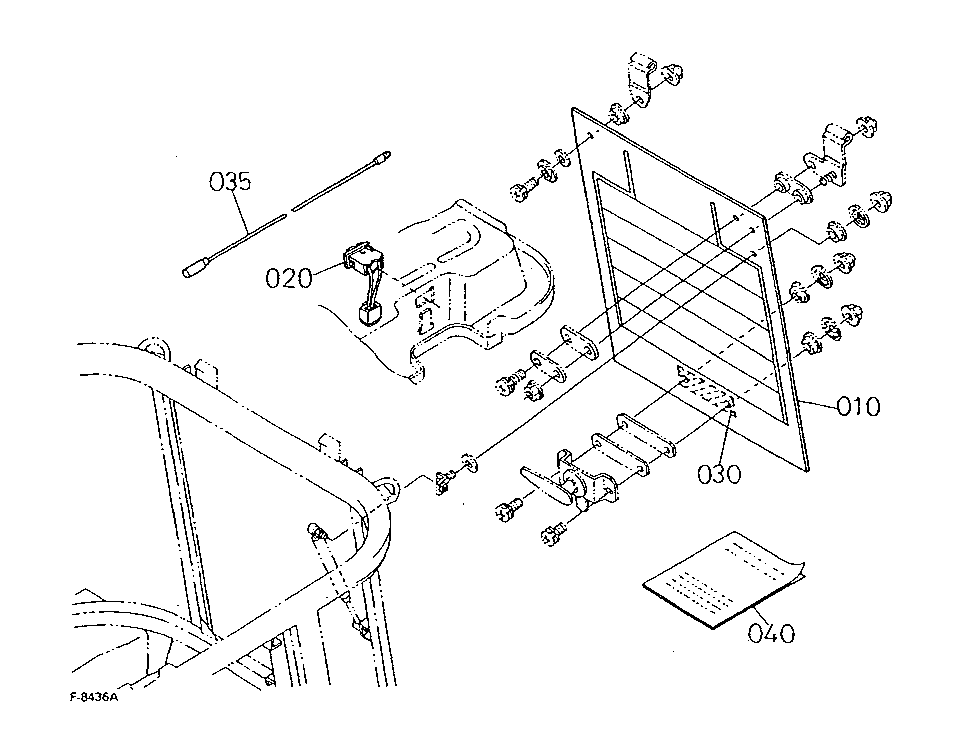 035
020
010
030
040
F-8436A