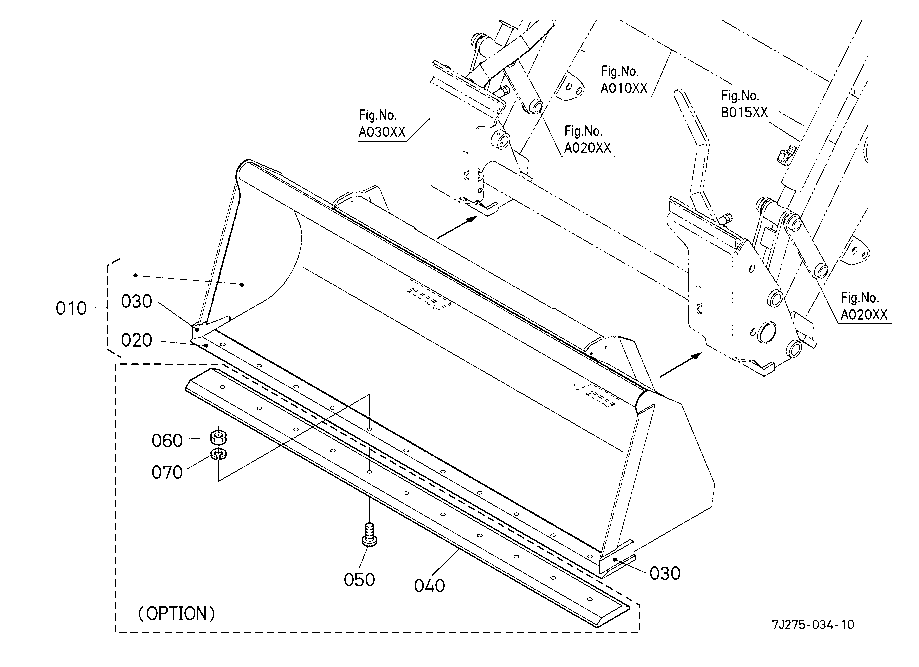 Fig.No.
A010XX

Fig.No.
B015XX

Fig.No.
A030XX

Fig.No.
A020XX

Fig.No.
A020XX

010

030

020

060

070

050

040

030

(OPTION)

7J275-034-10