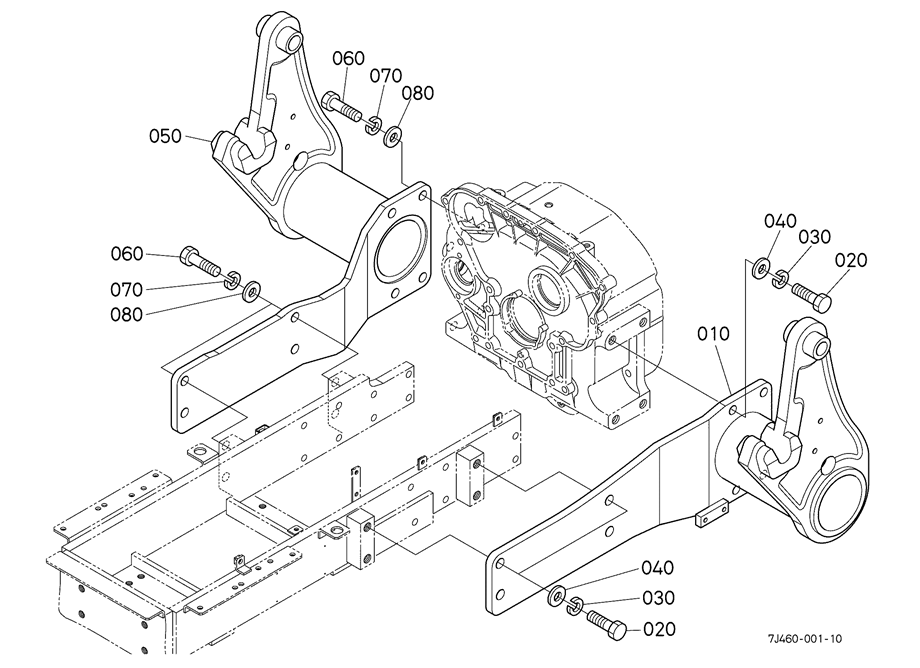 060
070
080
050
060
070
080
040
030
020
010
040
030
020
7J460-001-10