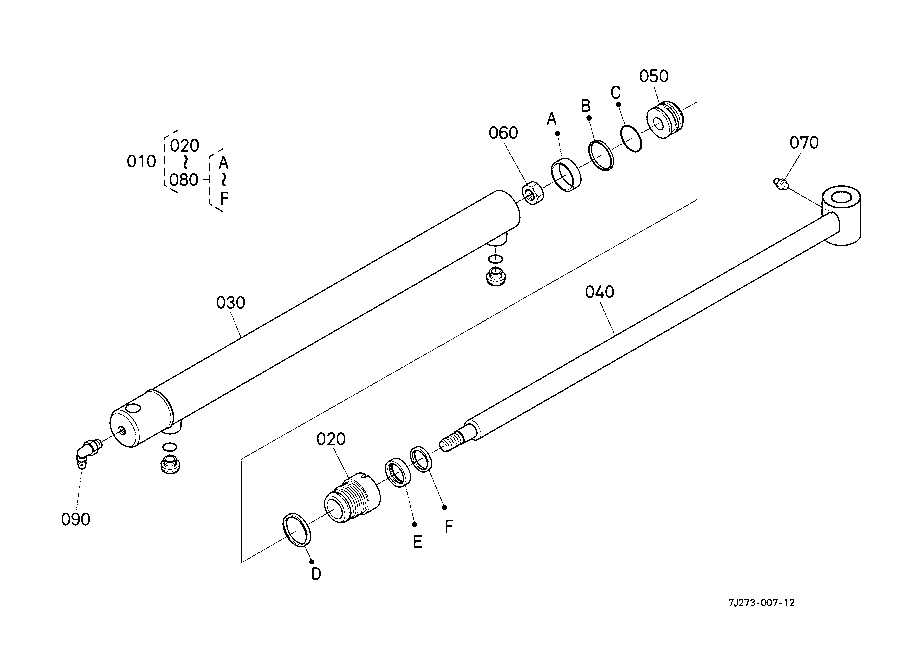 010
020
~
080
A
~
F

060
A
B
C
050
070
030
040
020
090
D
E
F
7J273-007-12