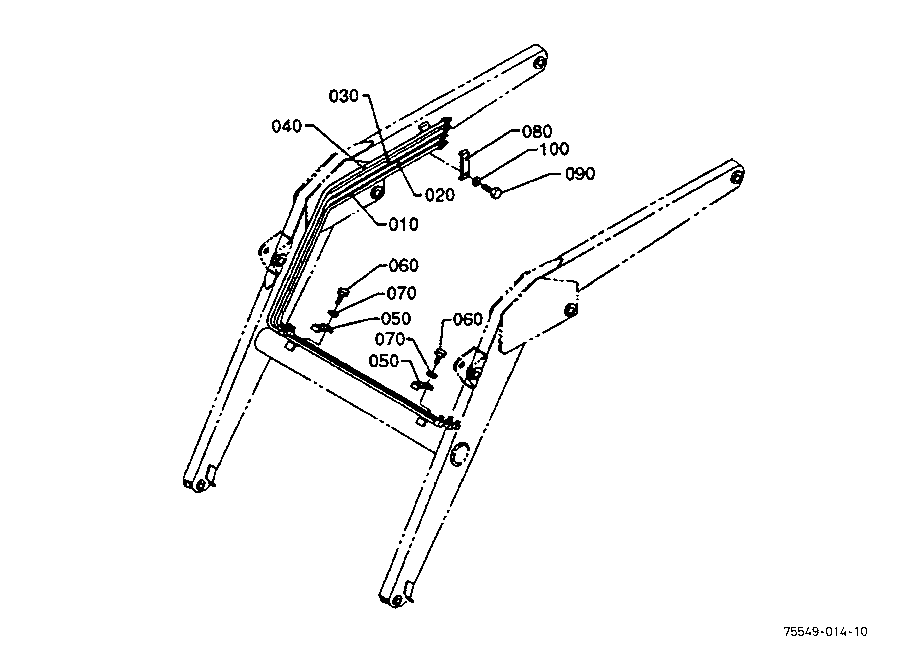 030
040
080
100
090
020
010
060
070
050
060
070
050
75549-014-10