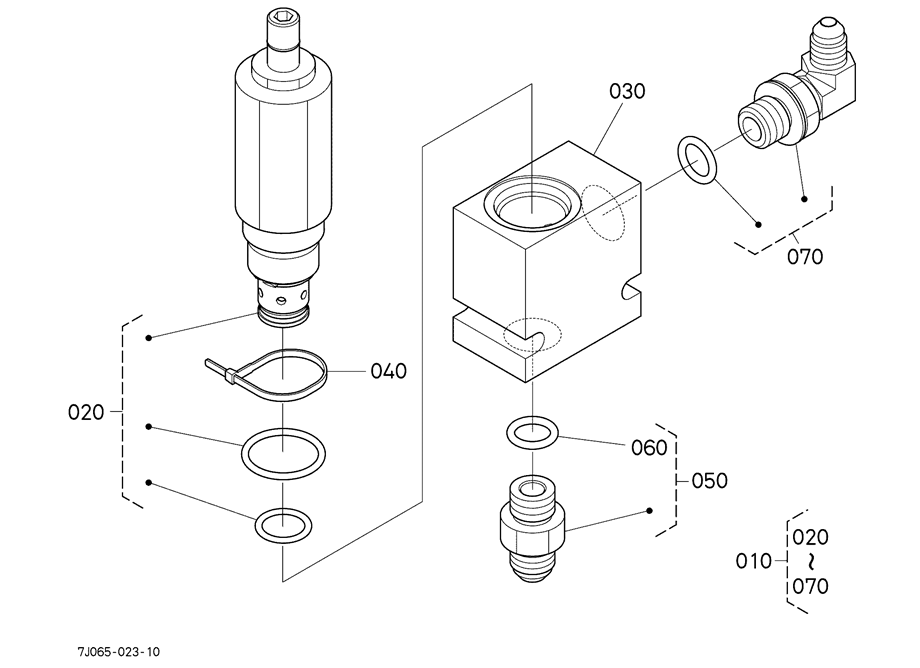 030

070

040

020

060

050

010

020
~
070

7J065-023-10