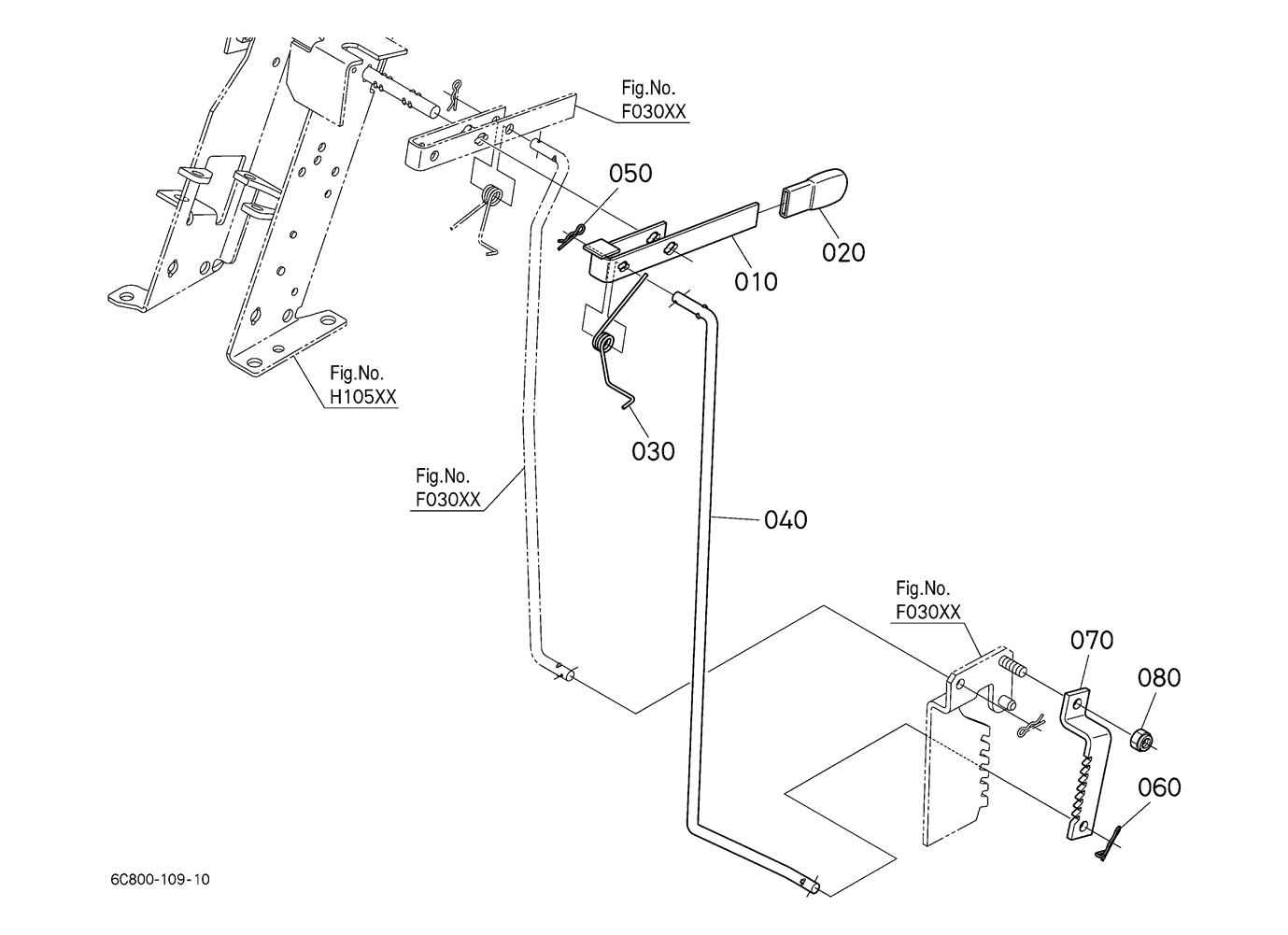 Fig.No.
F030XX

050

020

010

Fig.No.
H105XX

030

Fig.No.
F030XX

040

Fig.No.
F030XX

070

080

060

6C800-109-10