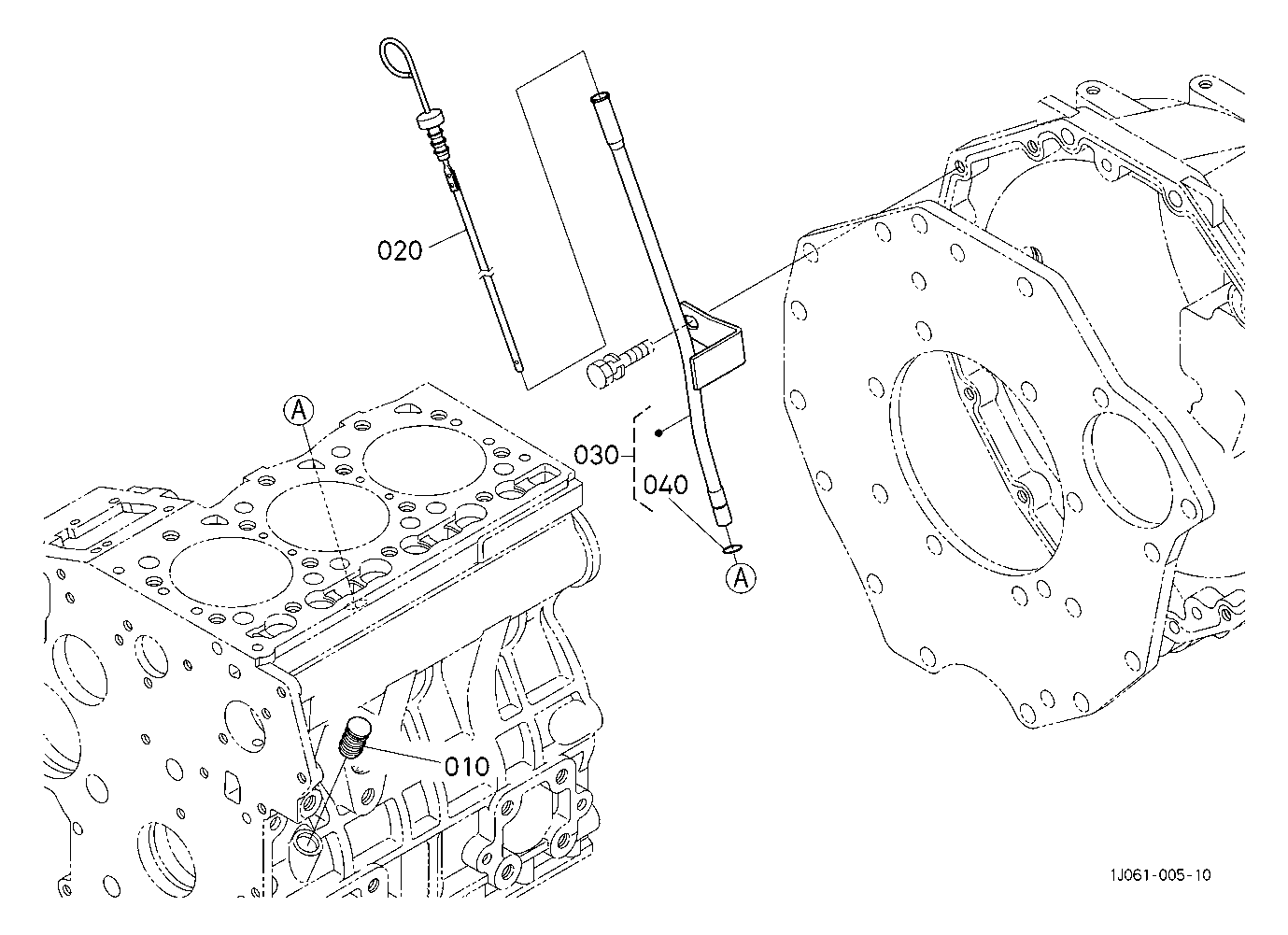 020
A
030
040
A
010
1J061-005-10