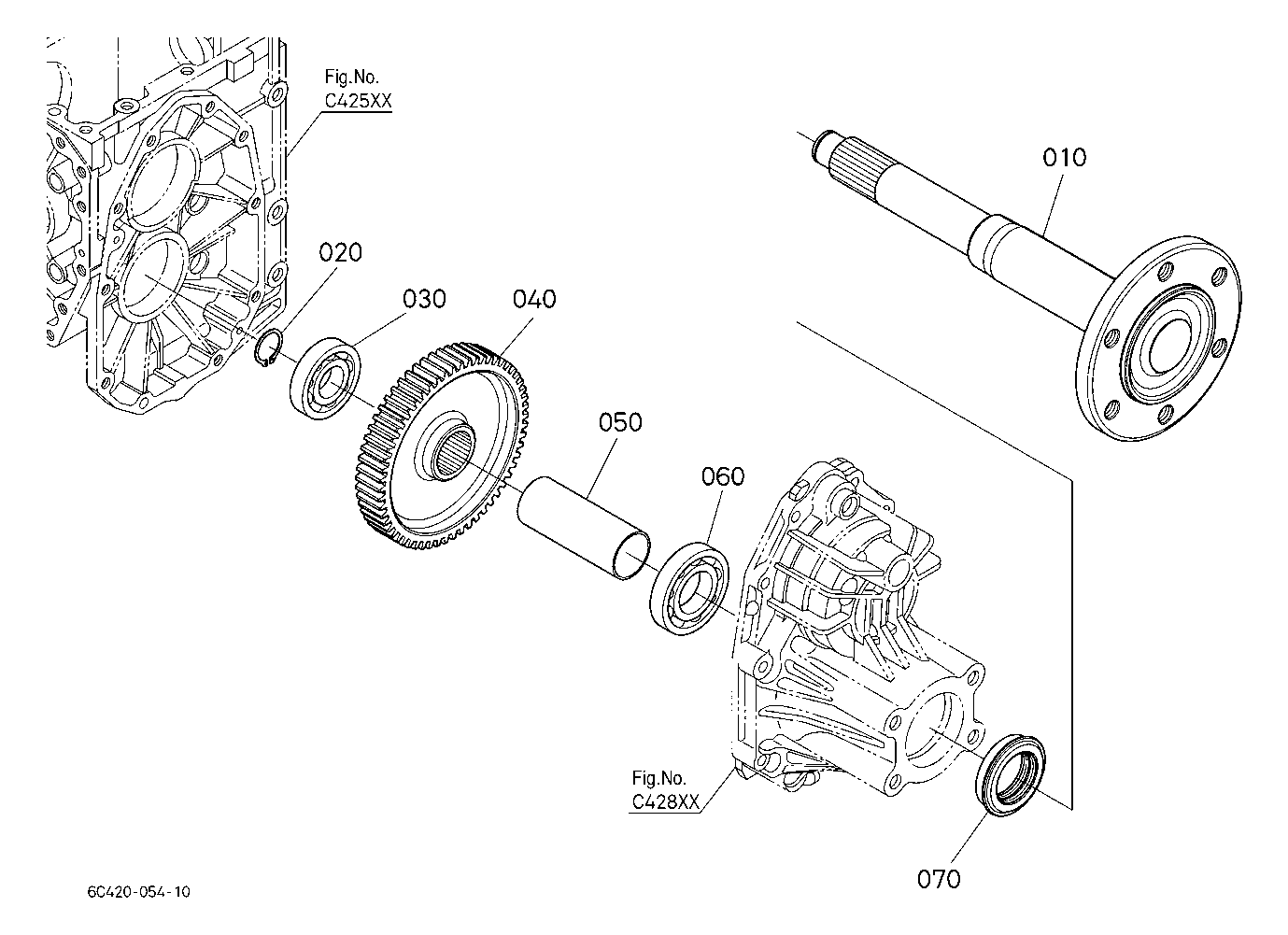 Fig.No.
C425XX

010

020

030

040

050

060

Fig.No.
C428XX

070

6C420-054-10