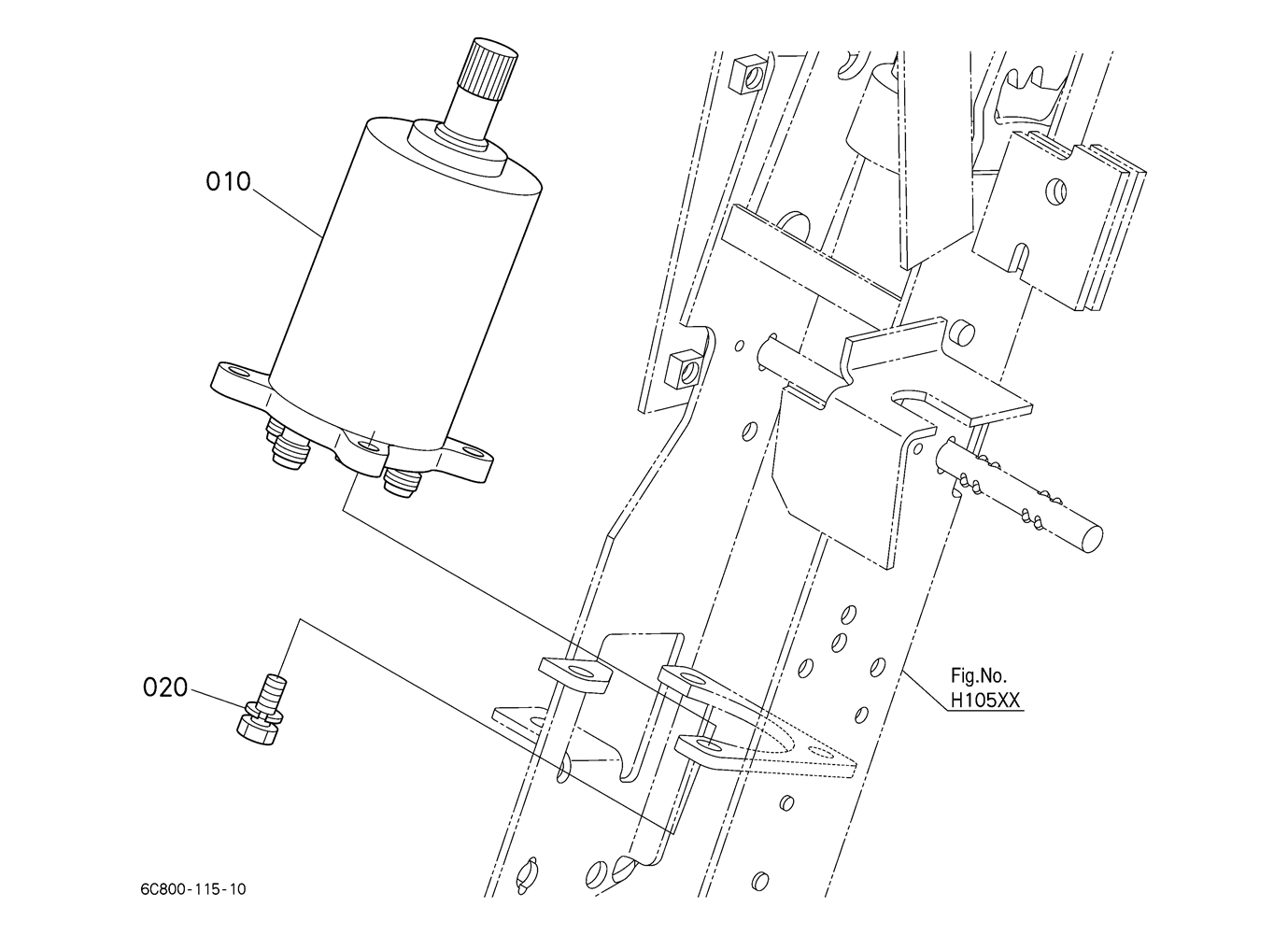 010

020

Fig.No.
H105XX

6C800-115-10