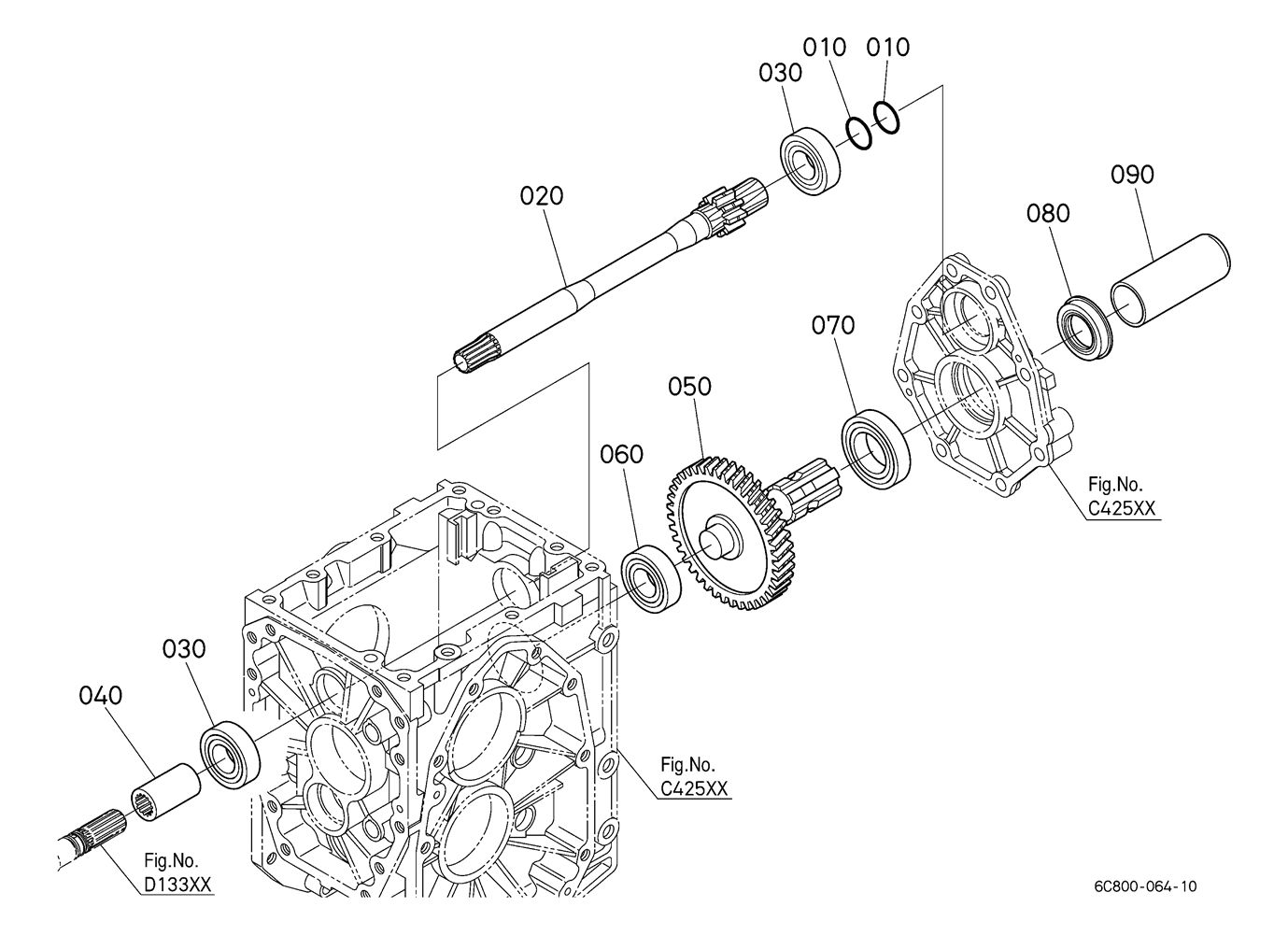 010 010
030
090
020
080
070
050
060
Fig.No.
C425XX
030
040
Fig.No.
C425XX
Fig.No.
D133XX
6C800-064-10