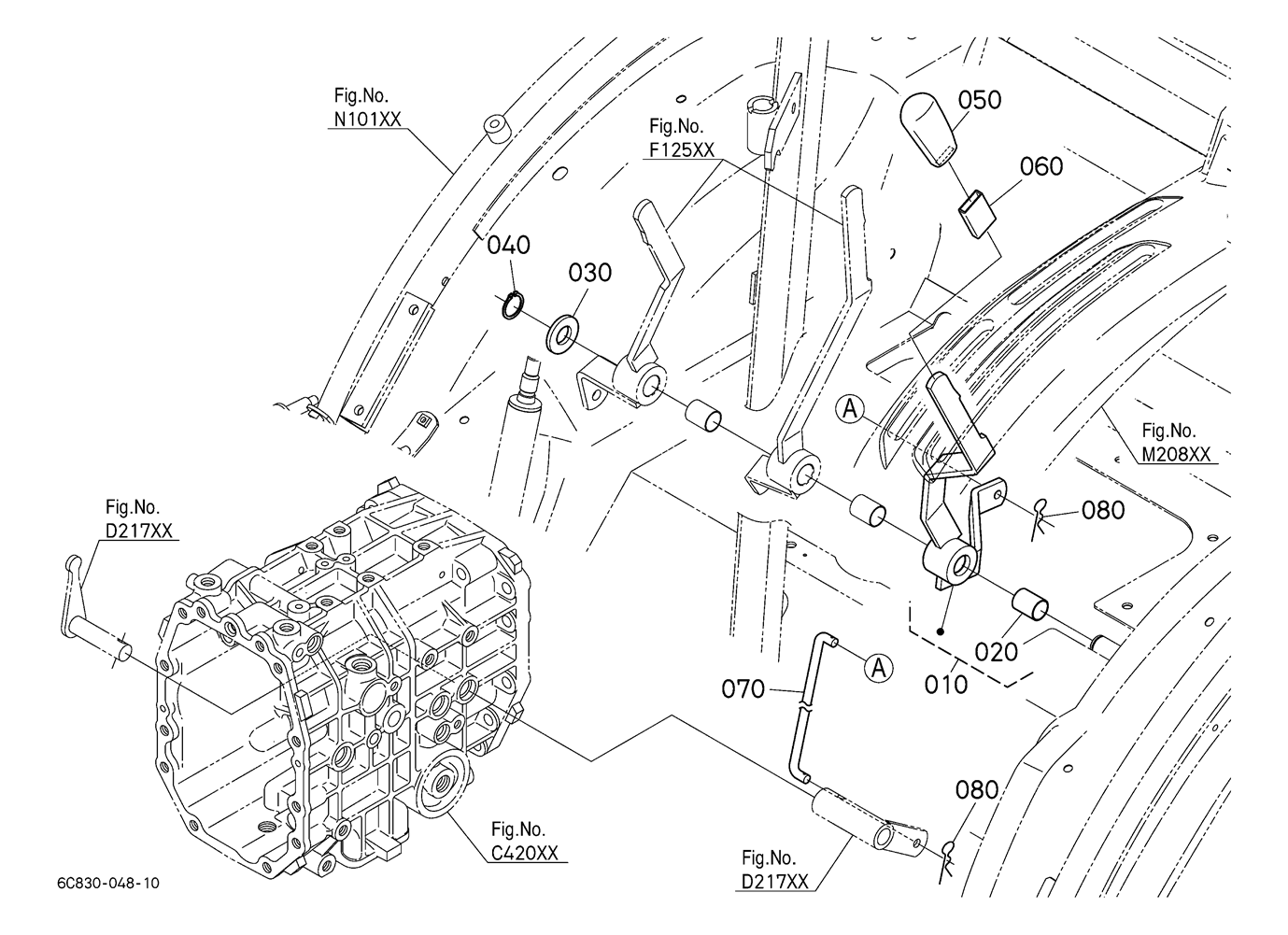 Fig.No.
N101XX

Fig.No.
F125XX

050

060

040

030

A

Fig.No.
M208XX

080

Fig.No.
D217XX

020

010

A

070

080

Fig.No.
C420XX

Fig.No.
D217XX

6C830-048-10