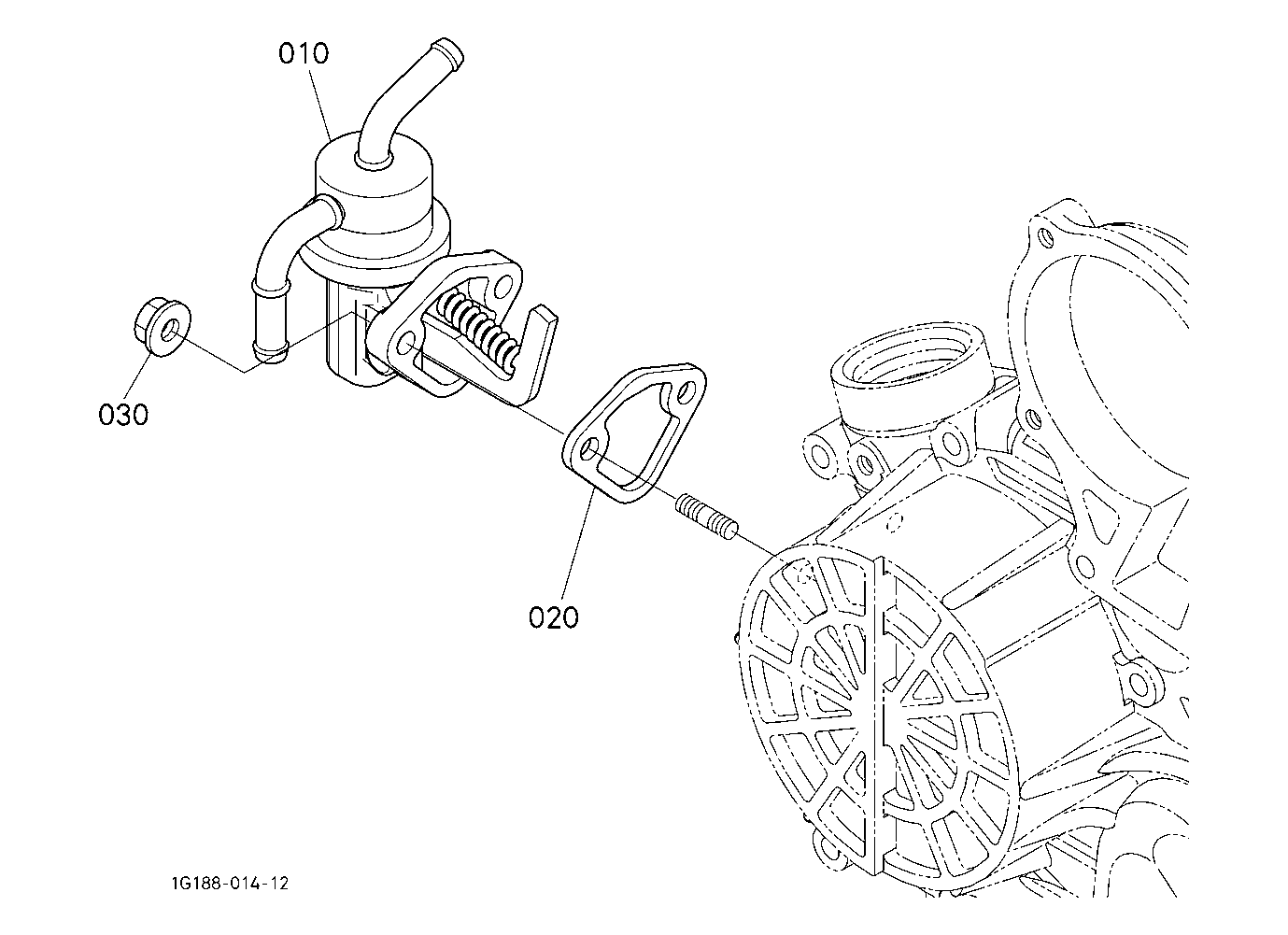 010

030

020

1G188-014-12