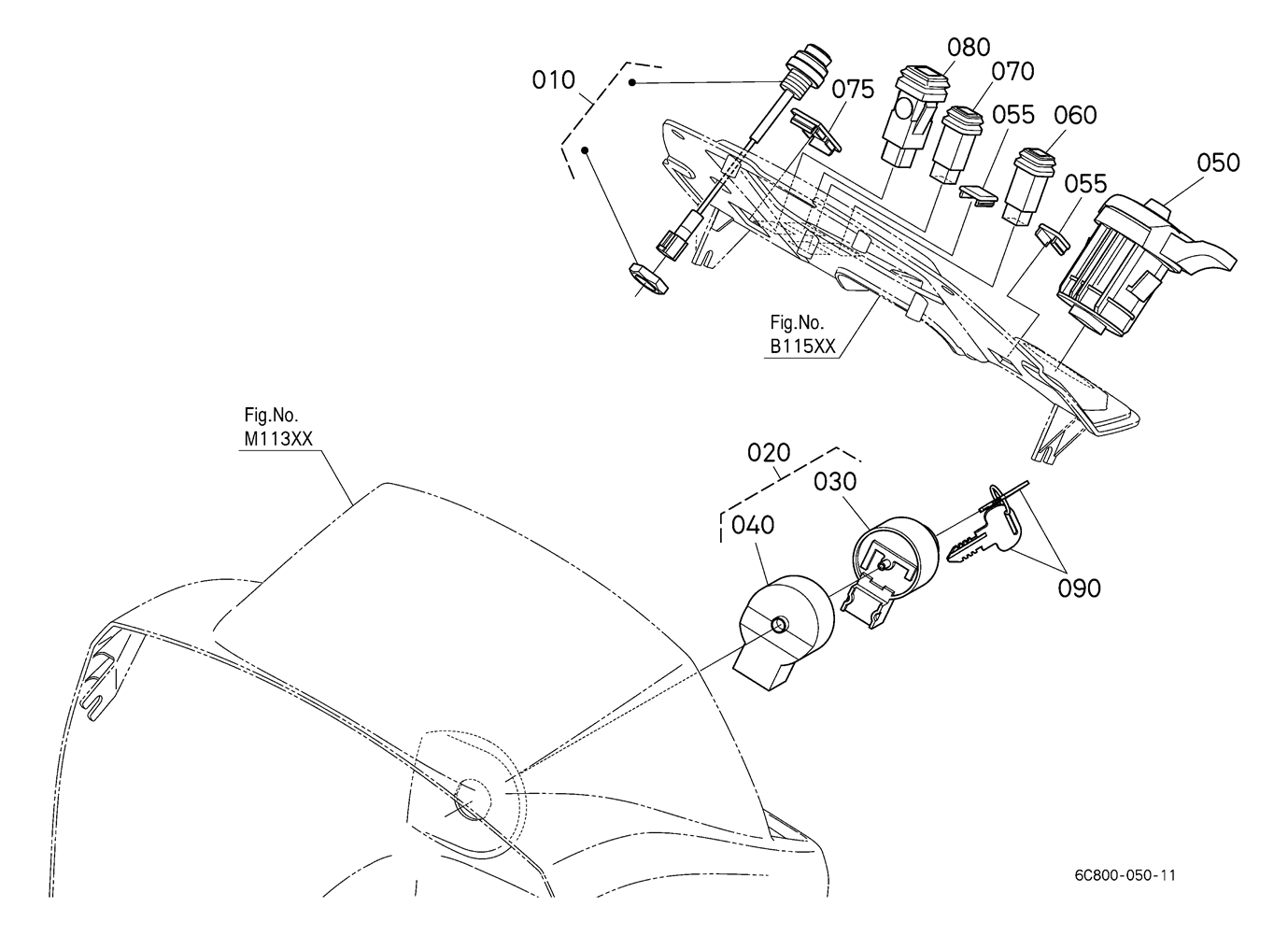 010
075
080
070
055
060
050
055
Fig.No.
B115XX
Fig.No.
M113XX
020
030
040
090
6C800-050-11