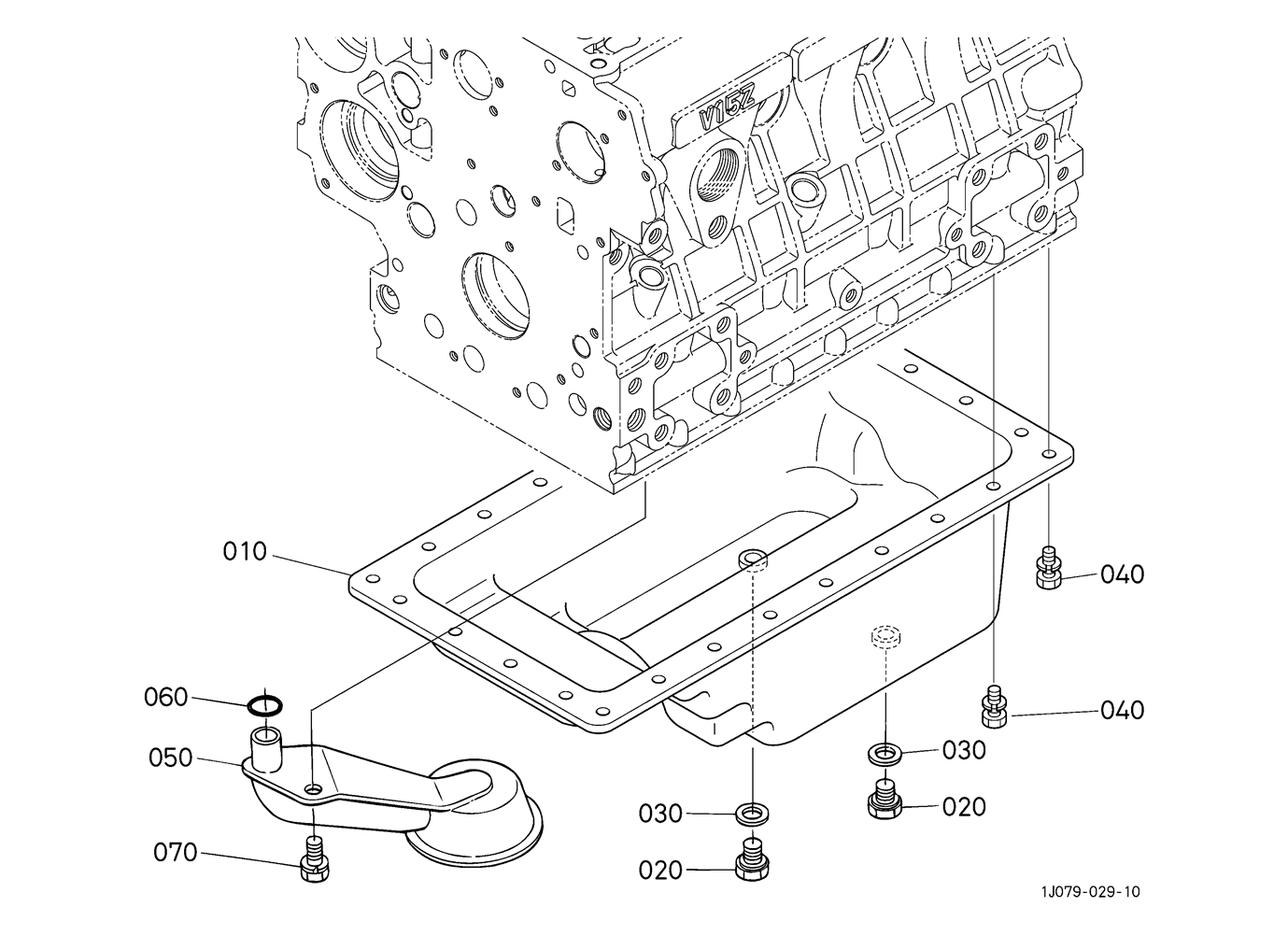 V15Z

010

040

060

040

050

030

020

030

070

020

1J079-029-10