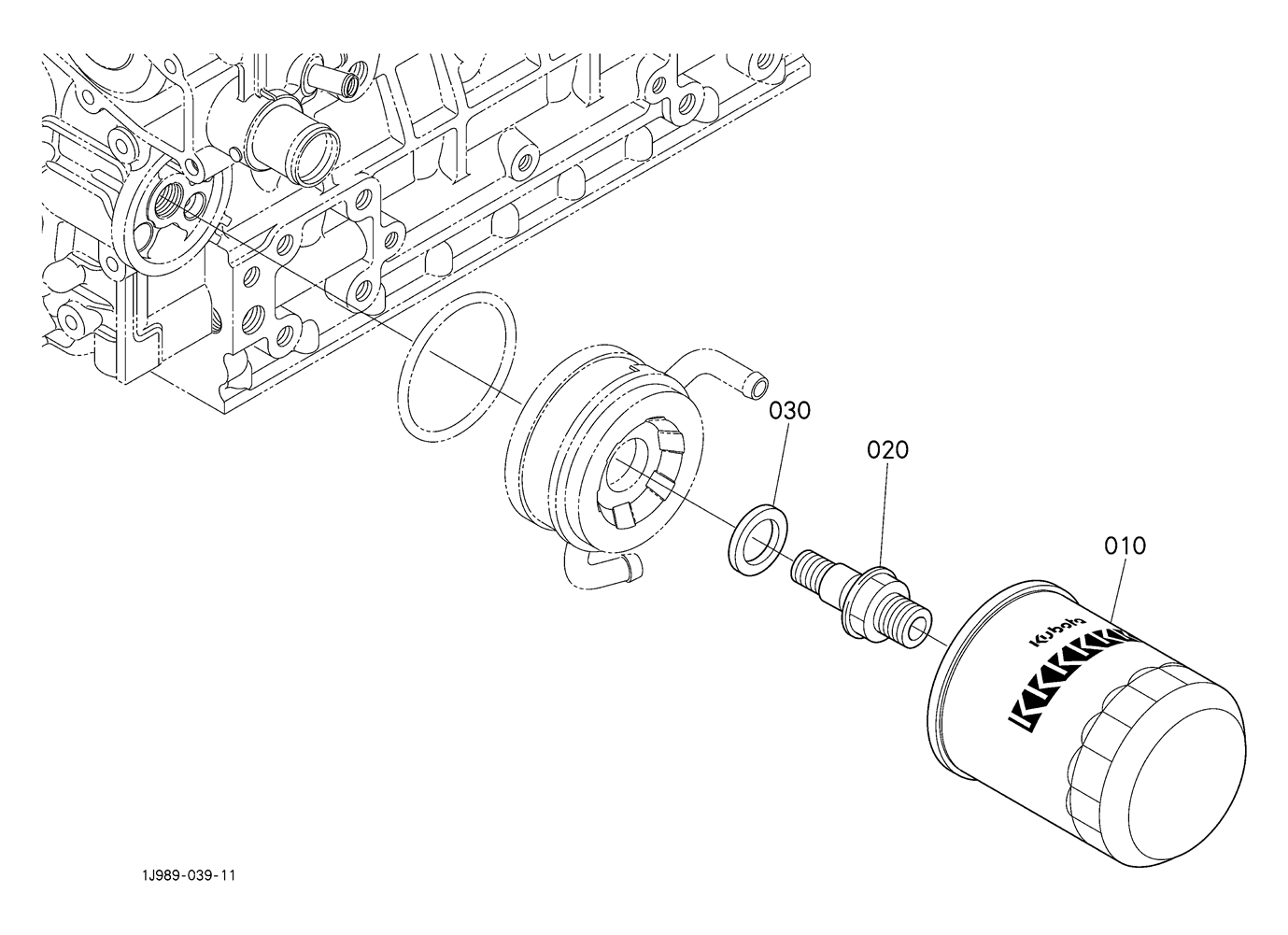 030
020
010
Kubota
1J989-039-11