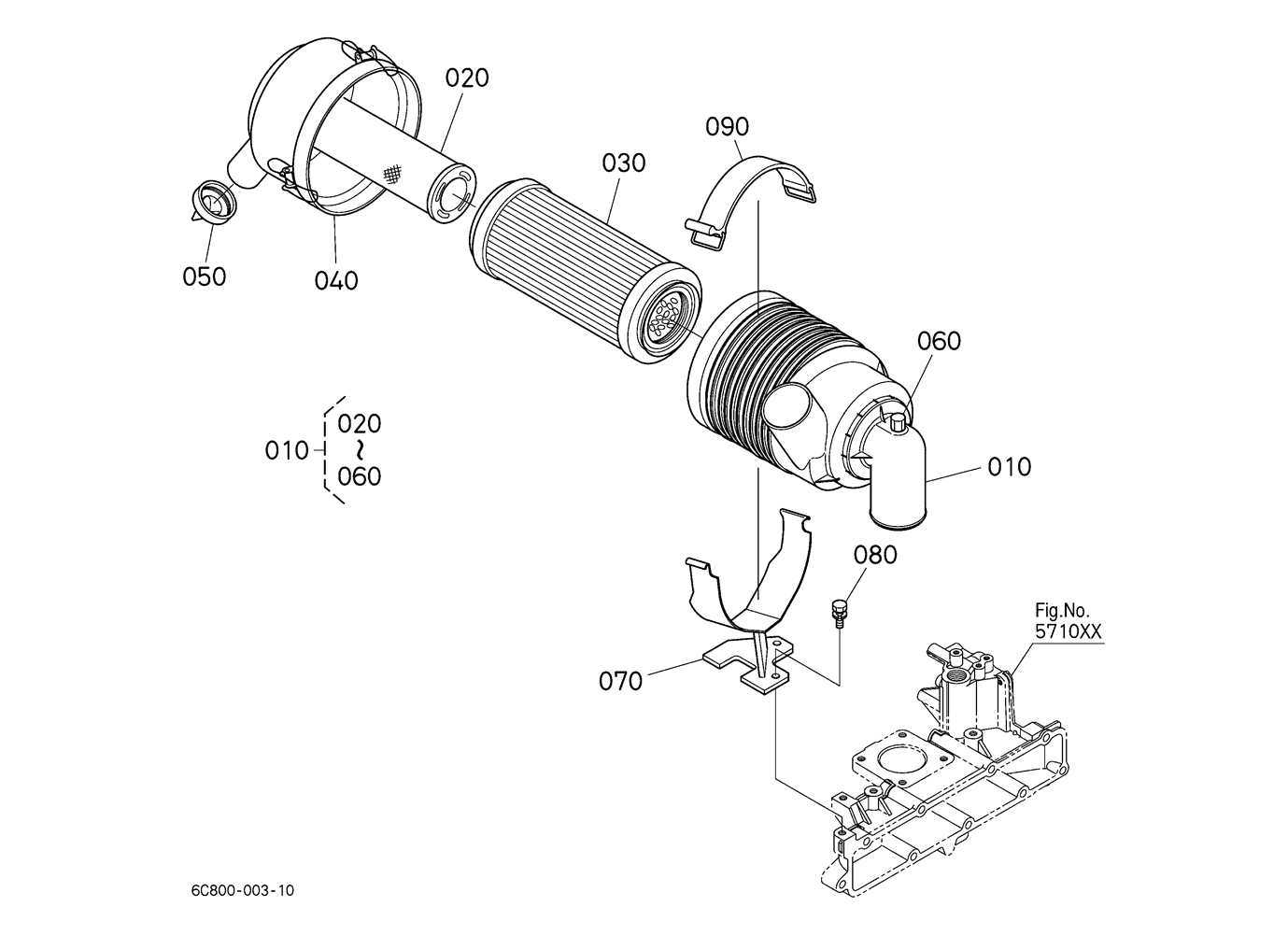 020
090
030
050
040
060
010
020
~
060
010
080
Fig.No.
5710XX
070
6C800-003-10