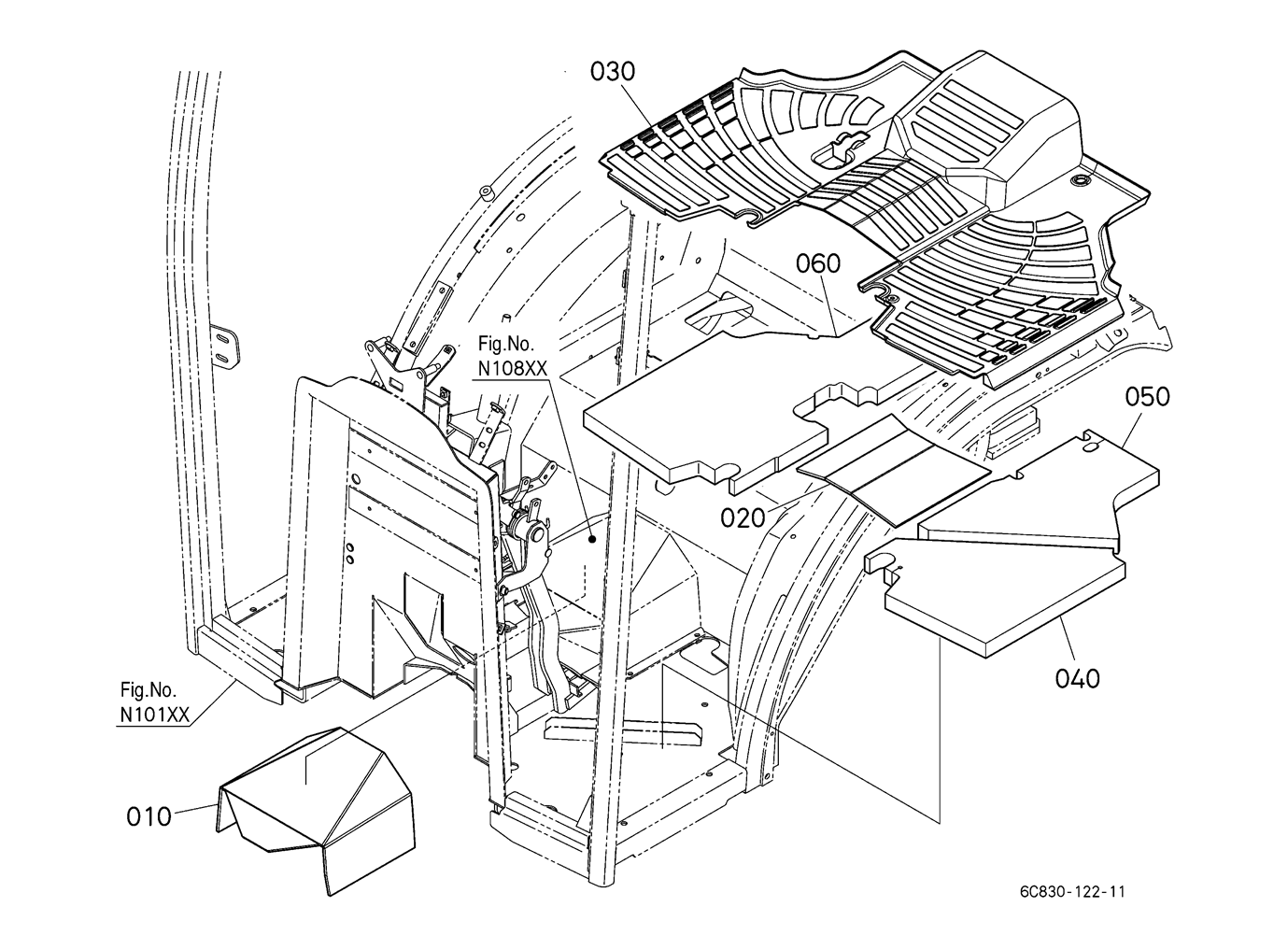 030

060

Fig.No.
N108XX

050

020

040

Fig.No.
N101XX

010

6C830-122-11