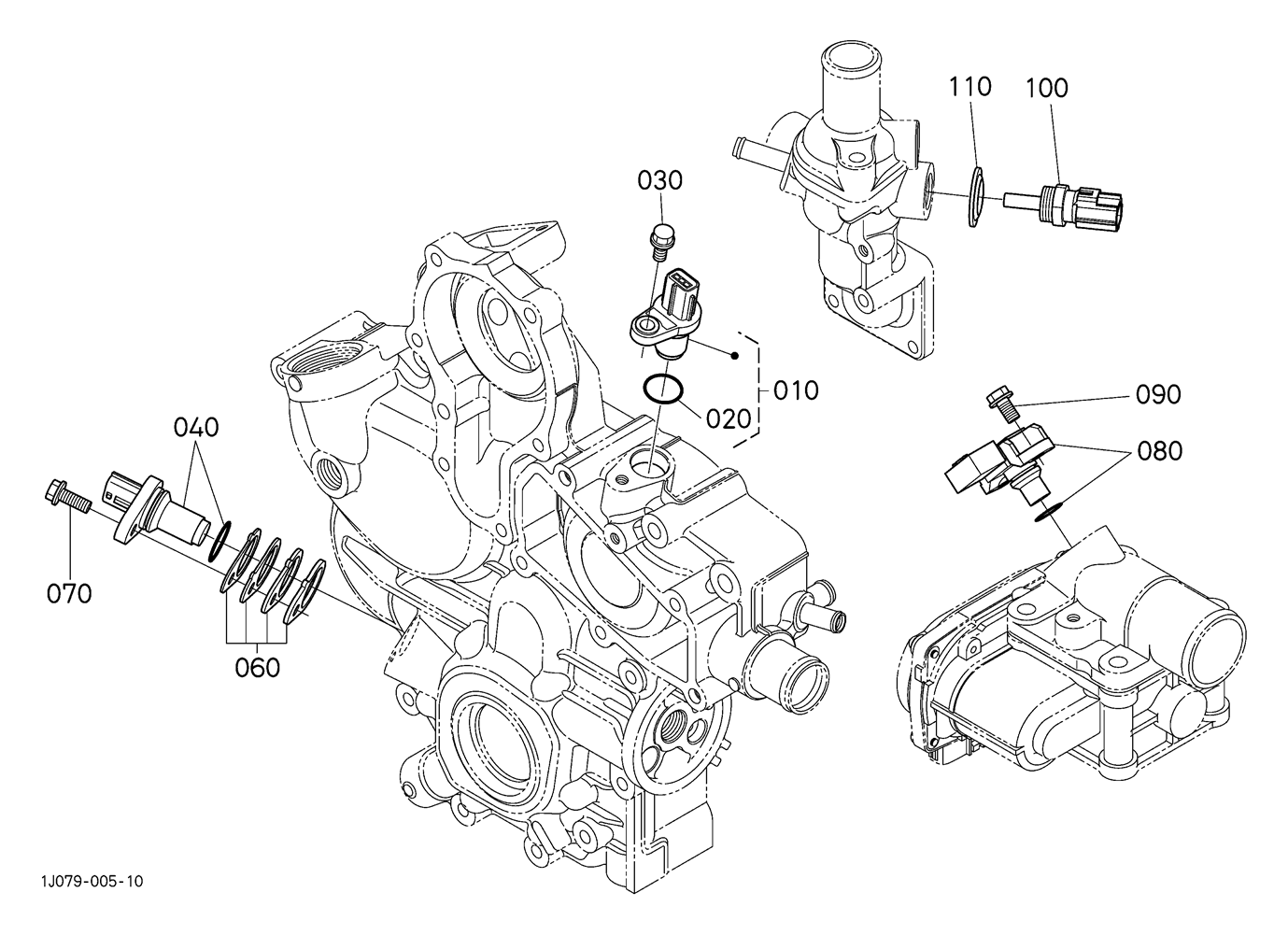 110
100
030
010
020
090
080
040
070
060
1J079-005-10