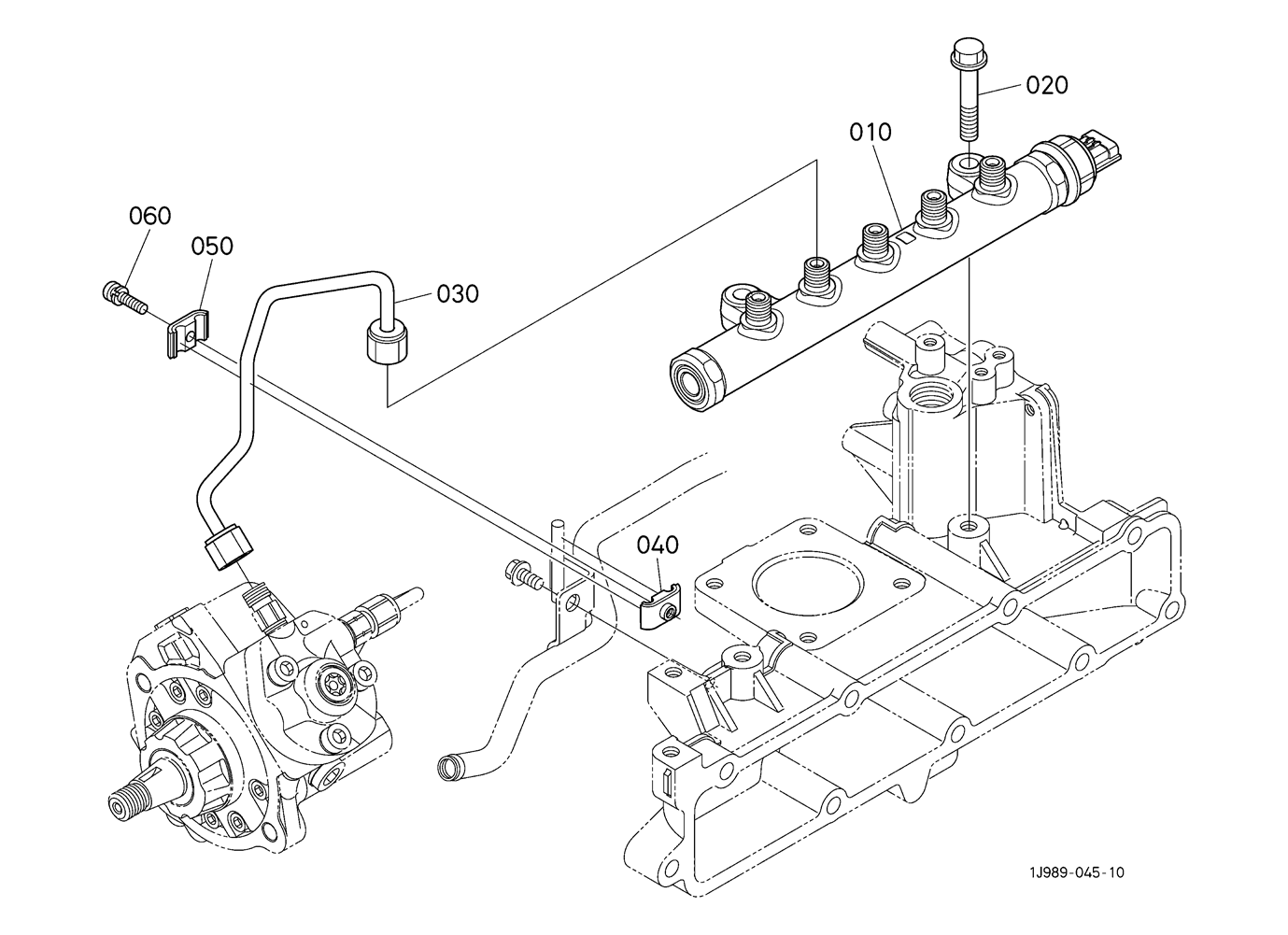 020
010
060
050
030
040
1J989-045-10