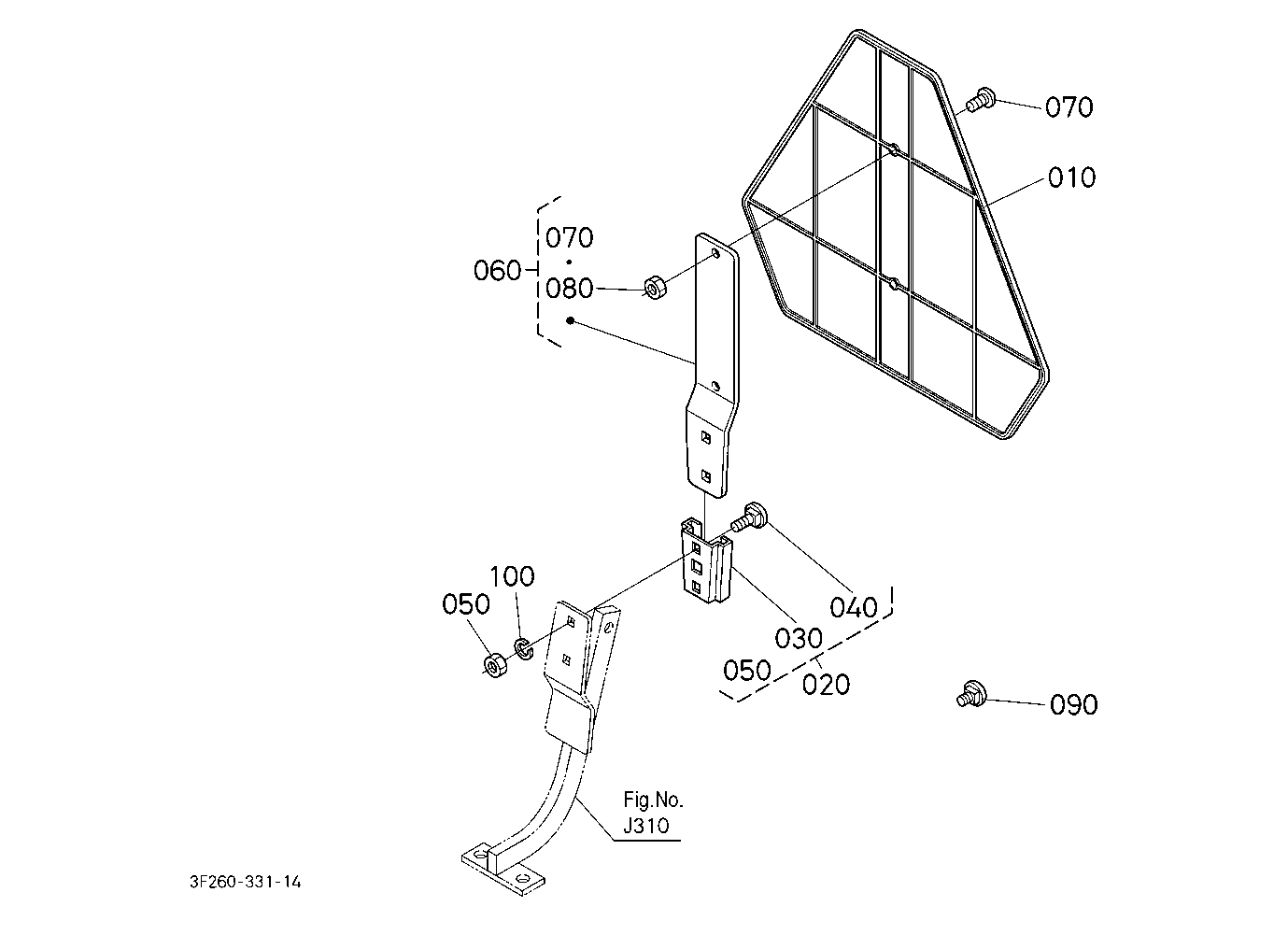 070
010
070
060
080
100
050
040
030
050
020
090
Fig.No.
J310
3F260-331-14