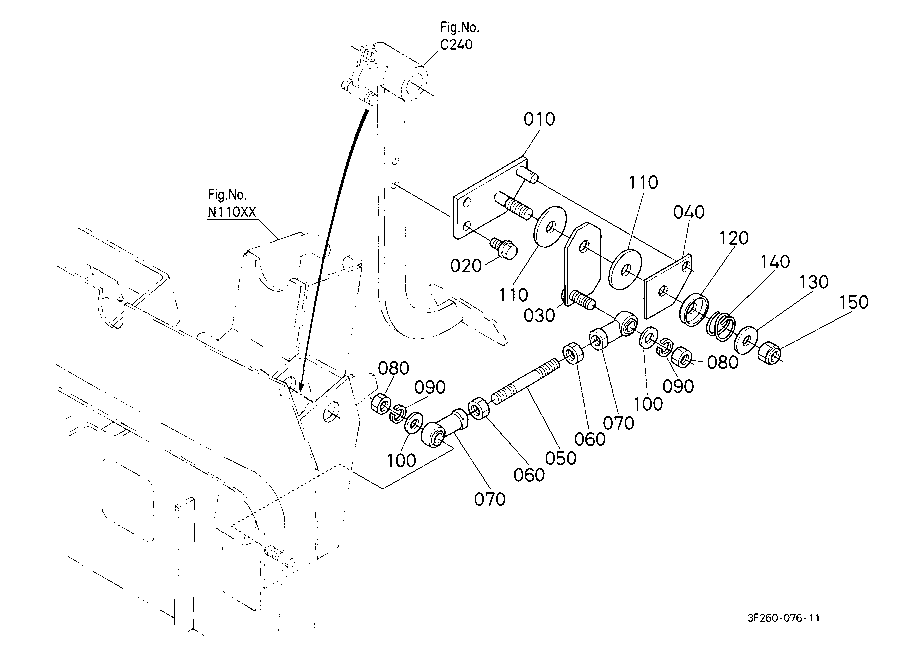 Fig.No.
C240

Fig.No.
N110XX

010
110
040
120
140
130
150
020
110
030
080
090
100
070
060
050
060
070
100
090
080

3F260-076-11