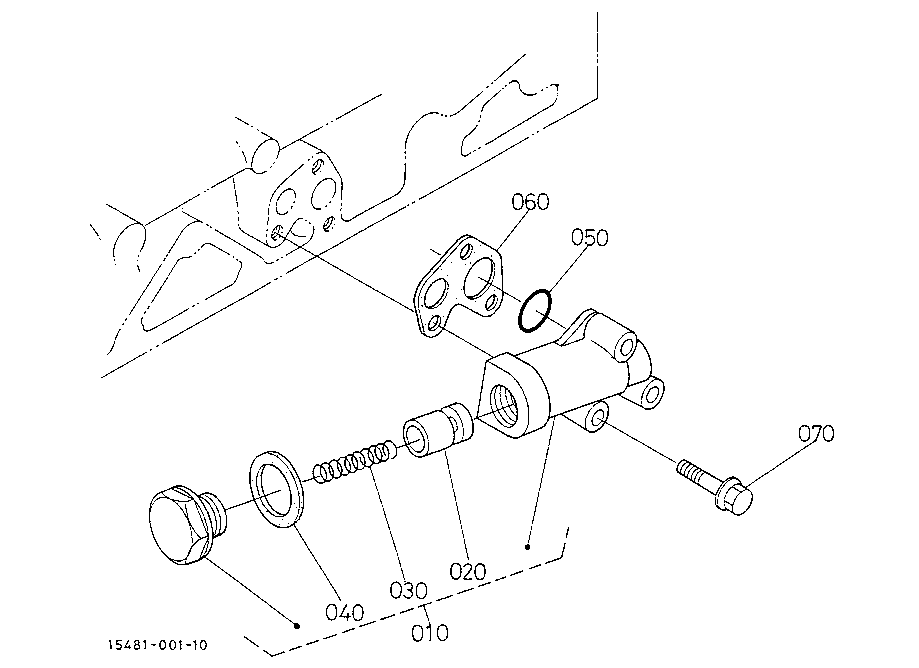 060
050
070
020
030
040
010
15481-001-10