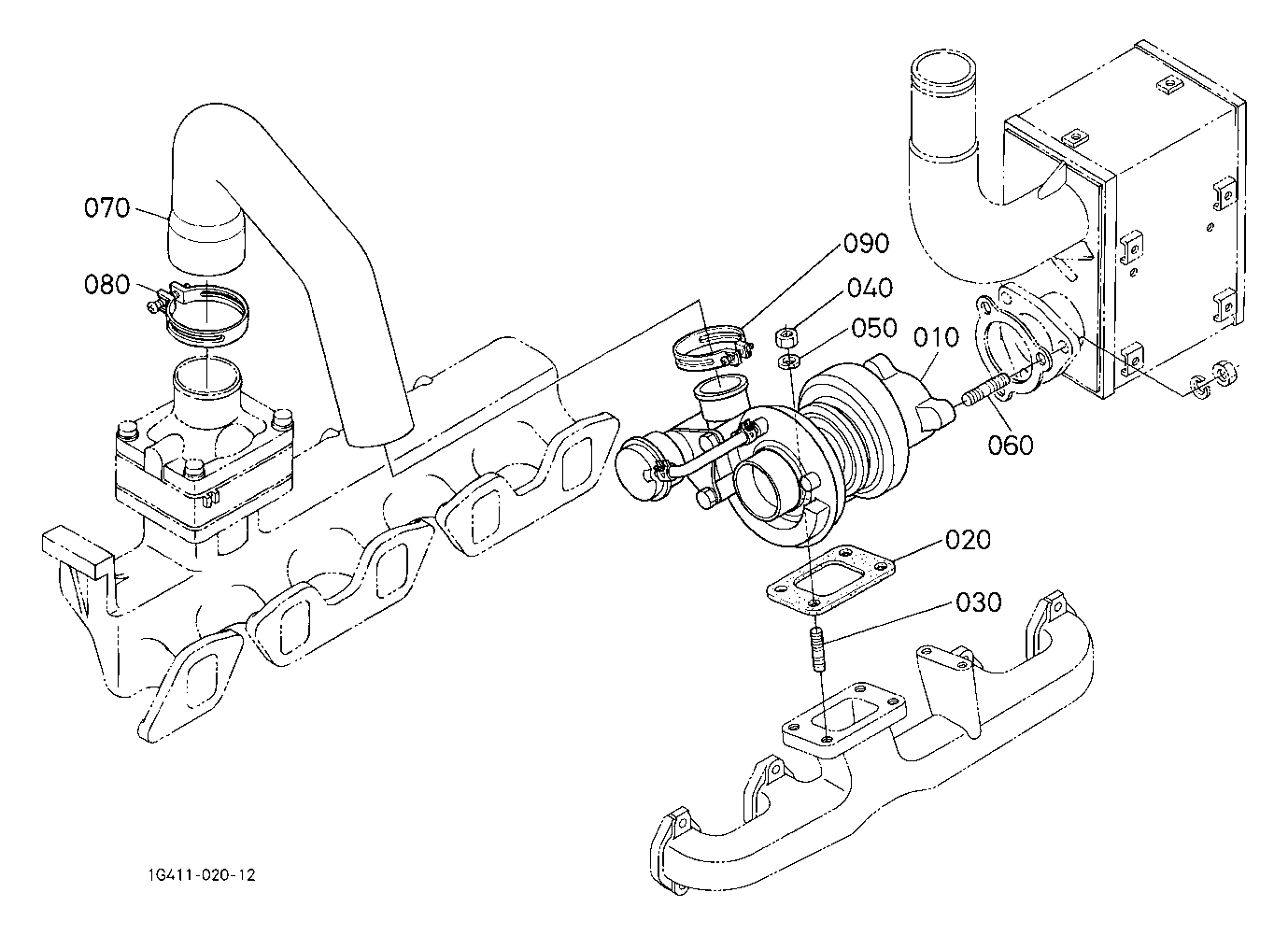 070
080
090
040
050
010
060
020
030
1G411-020-12