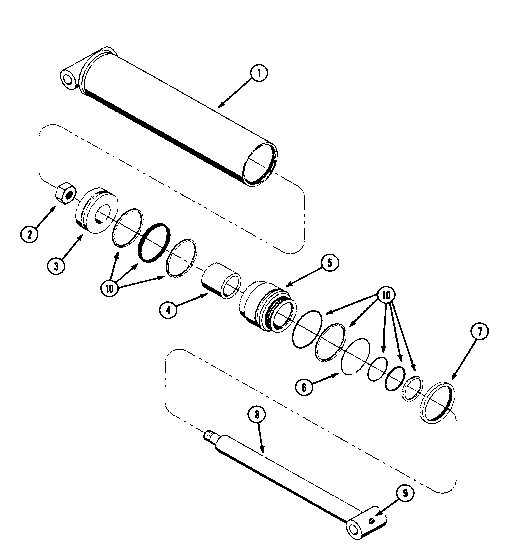 1
2
3
10
4
5
10
7
6
8
9