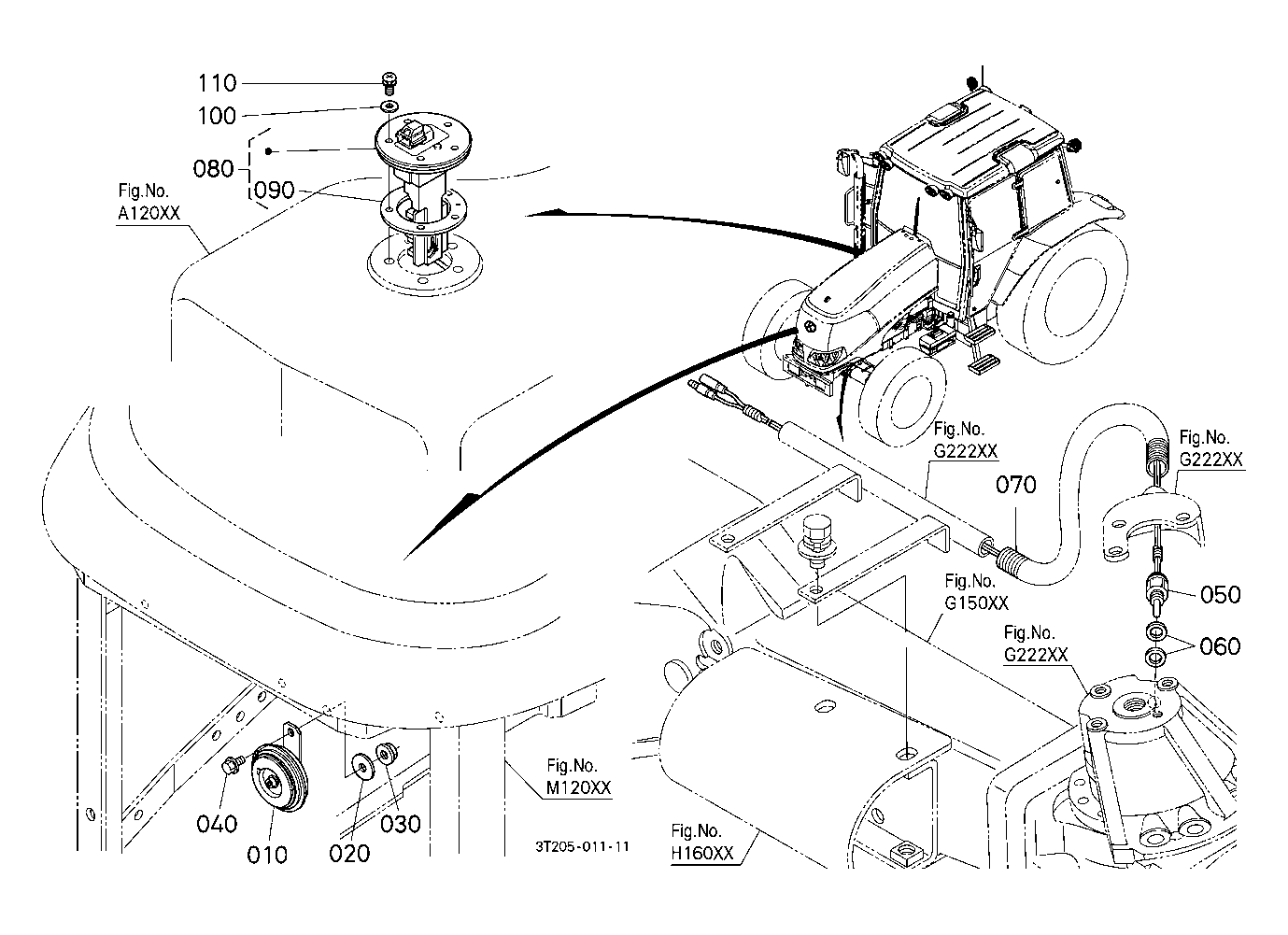 110
100
080
090
Fig.No.
A120XX
Fig.No.
G222XX
Fig.No.
G222XX
070
Fig.No.
G150XX
050
Fig.No.
G222XX
060
Fig.No.
M120XX
040
010
020
030
3T205-011-11
Fig.No.
H160XX