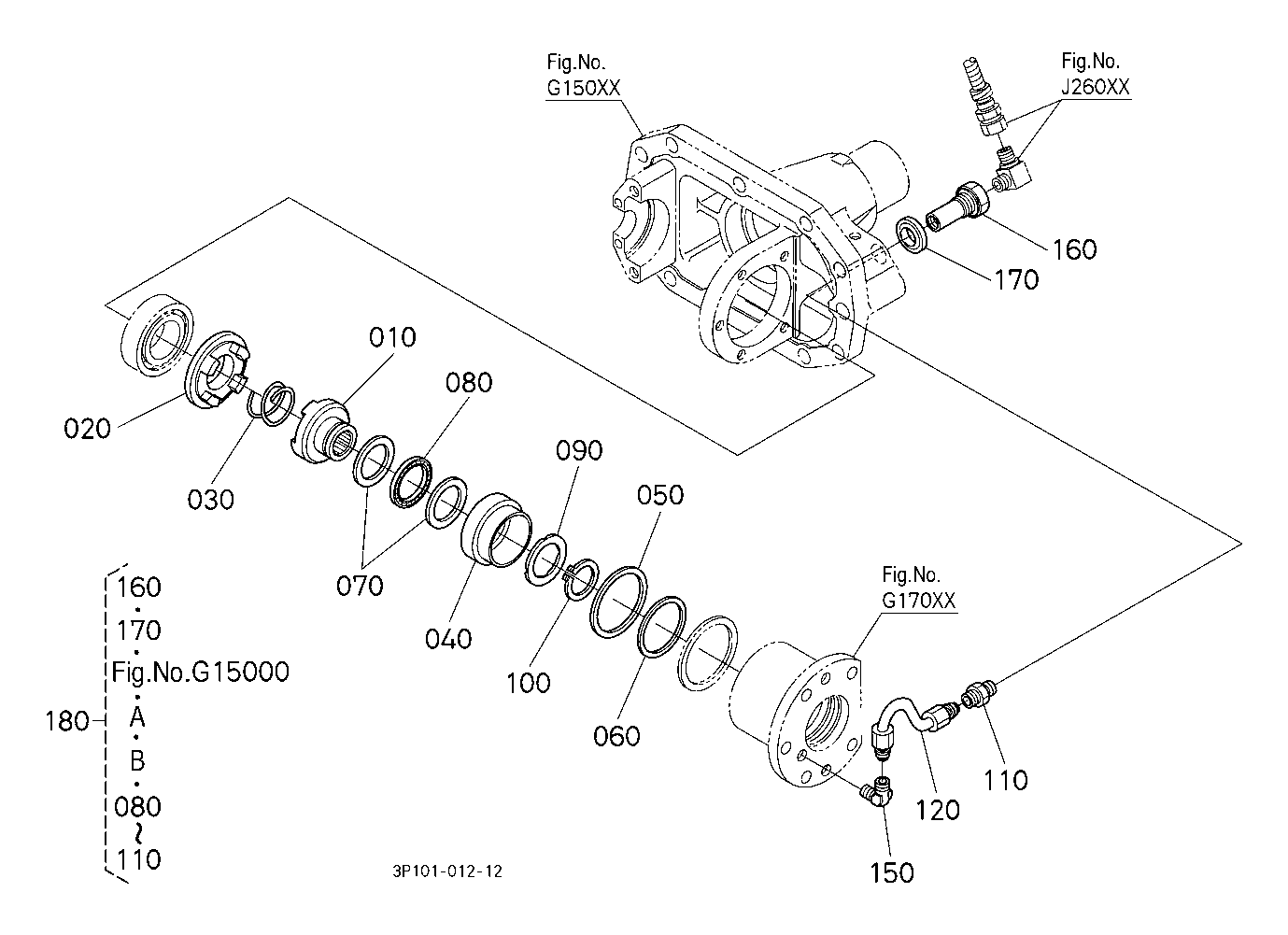 Fig.No.
G150XX

Fig.No.
J260XX

160

170

010

080

020

030

090

050

070

040

100

060

Fig.No.
G170XX

110

120

150

180

160
•
170
•
Fig.No.G15000
•
A
•
B
•
080
~
110

3P101-012-12